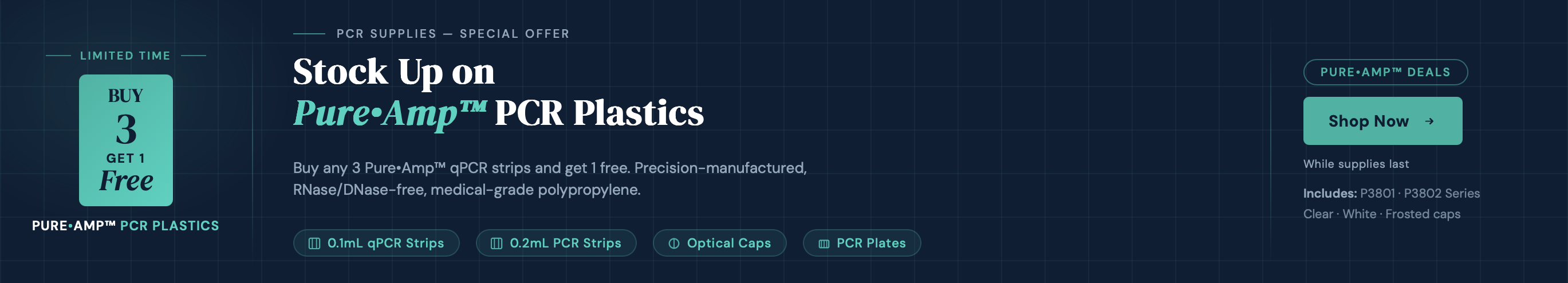 LIMITED TIME

BUY
3
GET 1
Free

PURE•AMP™ PCR PLASTICS

PCR SUPPLIES — SPECIAL OFFER

Stock Up on
Pure•Amp™ PCR Plastics

Buy any 3 Pure•Amp™ qPCR strips and get 1 free. Precision-manufactured, RNase/DNase-free, medical-grade polypropylene.

0.1mL qPCR Strips
0.2mL PCR Strips
Optical Caps
PCR Plates

PURE•AMP™ DEALS

Shop Now →

While supplies last

Includes: P3801 · P3802 Series
Clear · White · Frosted caps