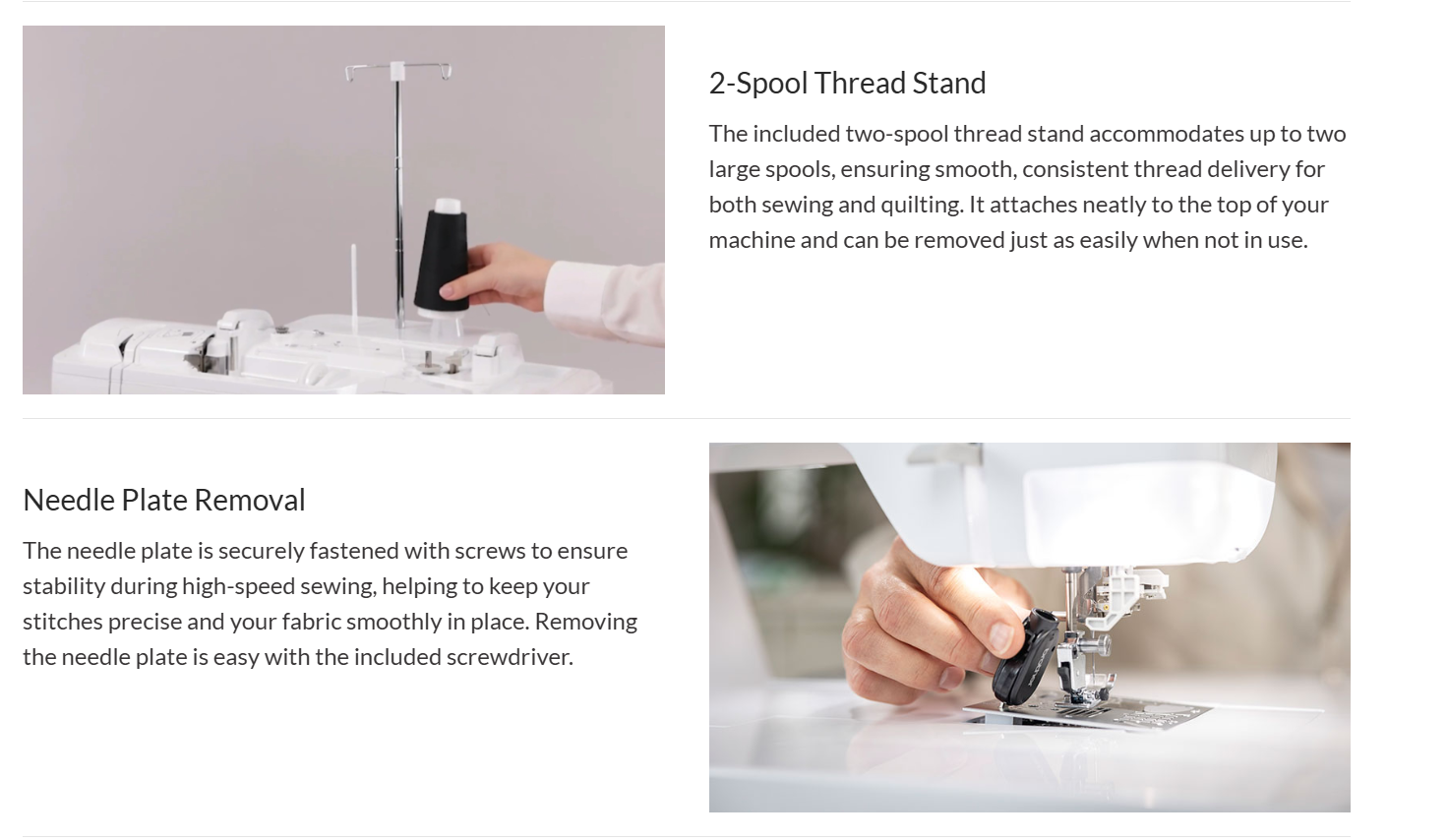 2-Spool Thread Stand

The included two-spool thread stand accommodates up to two large spools, ensuring smooth, consistent thread delivery for both sewing and quilting. It attaches neatly to the top of your machine and can be removed just as easily when not in use.

Needle Plate Removal

The needle plate is securely fastened with screws to ensure stability during high-speed sewing, helping to keep your stitches precise and your fabric smoothly in place. Removing the needle plate is easy with the included screwdriver.