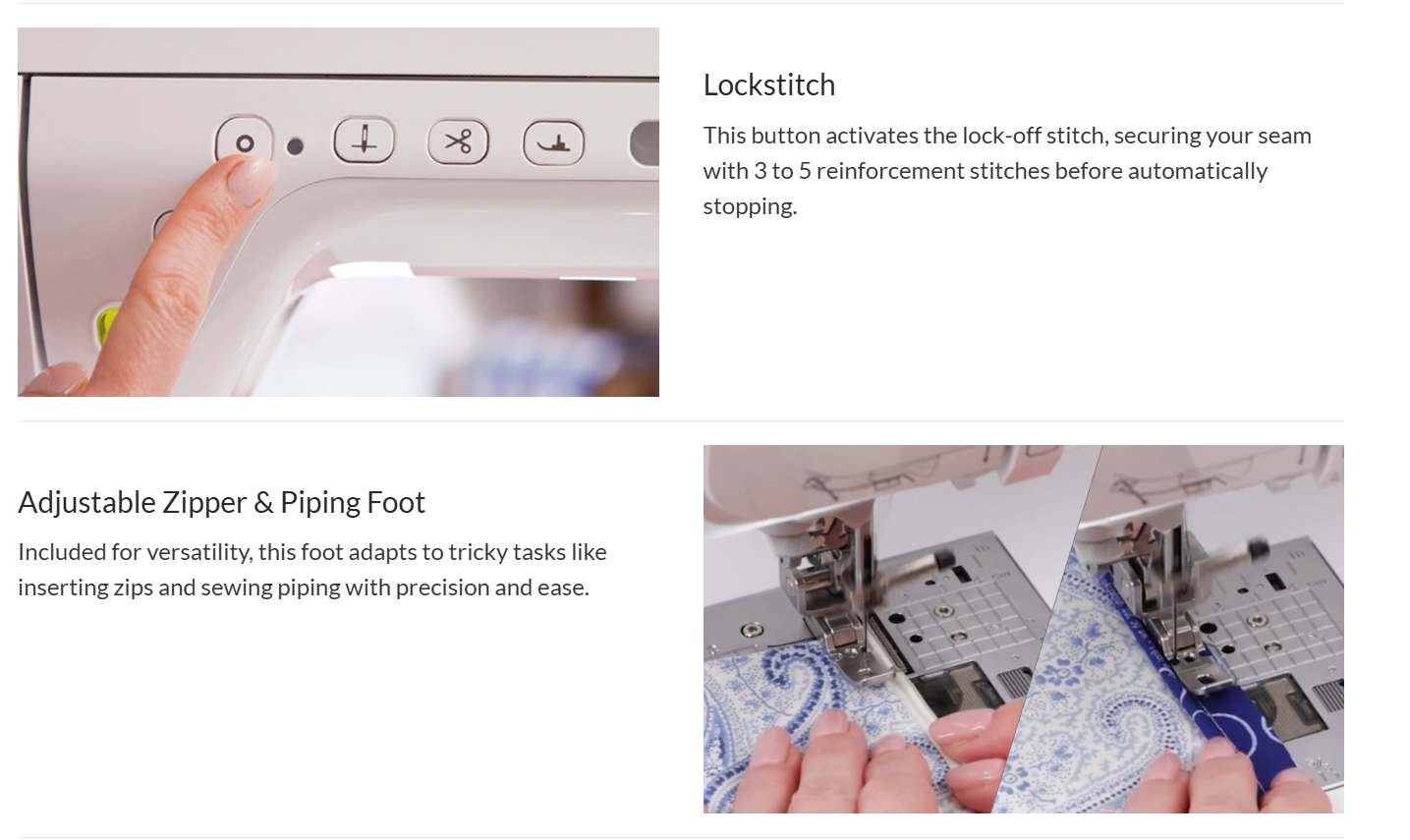 Lockstitch

This button activates the lock-off stitch, securing your seam with 3 to 5 reinforcement stitches before automatically stopping.

Adjustable Zipper & Piping Foot

Included for versatility, this foot adapts to tricky tasks like inserting zips and sewing piping with precision and ease.