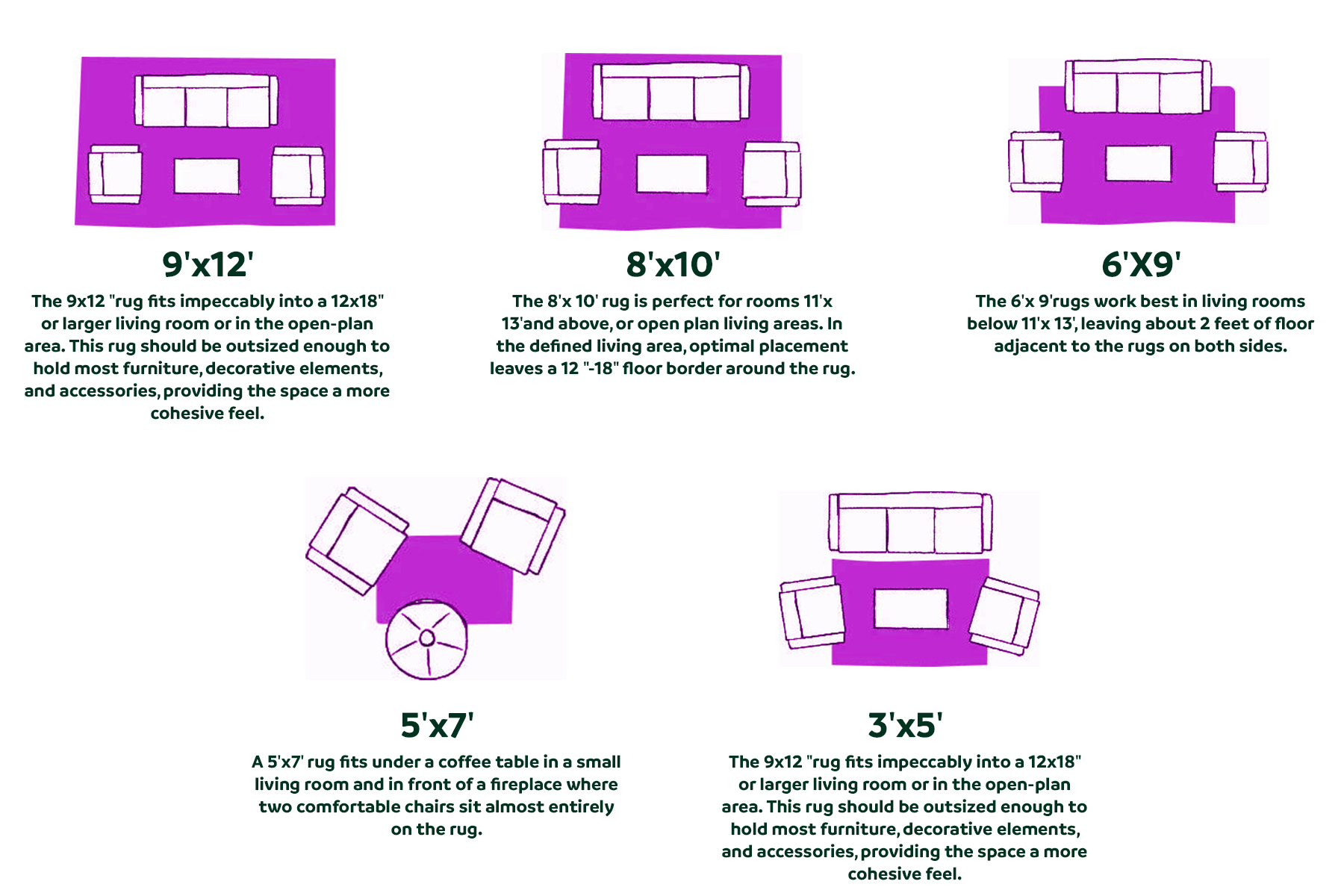 9'x12'

The 9x12 "rug fits impeccably into a 12x18" or larger living room or in the open-plan area. This rug should be outsized enough to hold most furniture, decorative elements, and accessories, providing the space a more cohesive feel.

8'x10'

The 8'x 10' rug is perfect for rooms 11'x 13'and above, or open plan living areas. In the defined living area, optimal placement leaves a 12 "-18" floor border around the rug.

6'X9'

The 6'x 9'rugs work best in living rooms below 11'x 13', leaving about 2 feet of floor adjacent to the rugs on both sides.

5'x7'

A 5'x7' rug fits under a coffee table in a small living room and in front of a fireplace where two comfortable chairs sit almost entirely on the rug.

3'x5'

The 9x12 "rug fits impeccably into a 12x18" or larger living room or in the open-plan area. This rug should be outsized enough to hold most furniture, decorative elements, and accessories, providing the space a more cohesive feel.