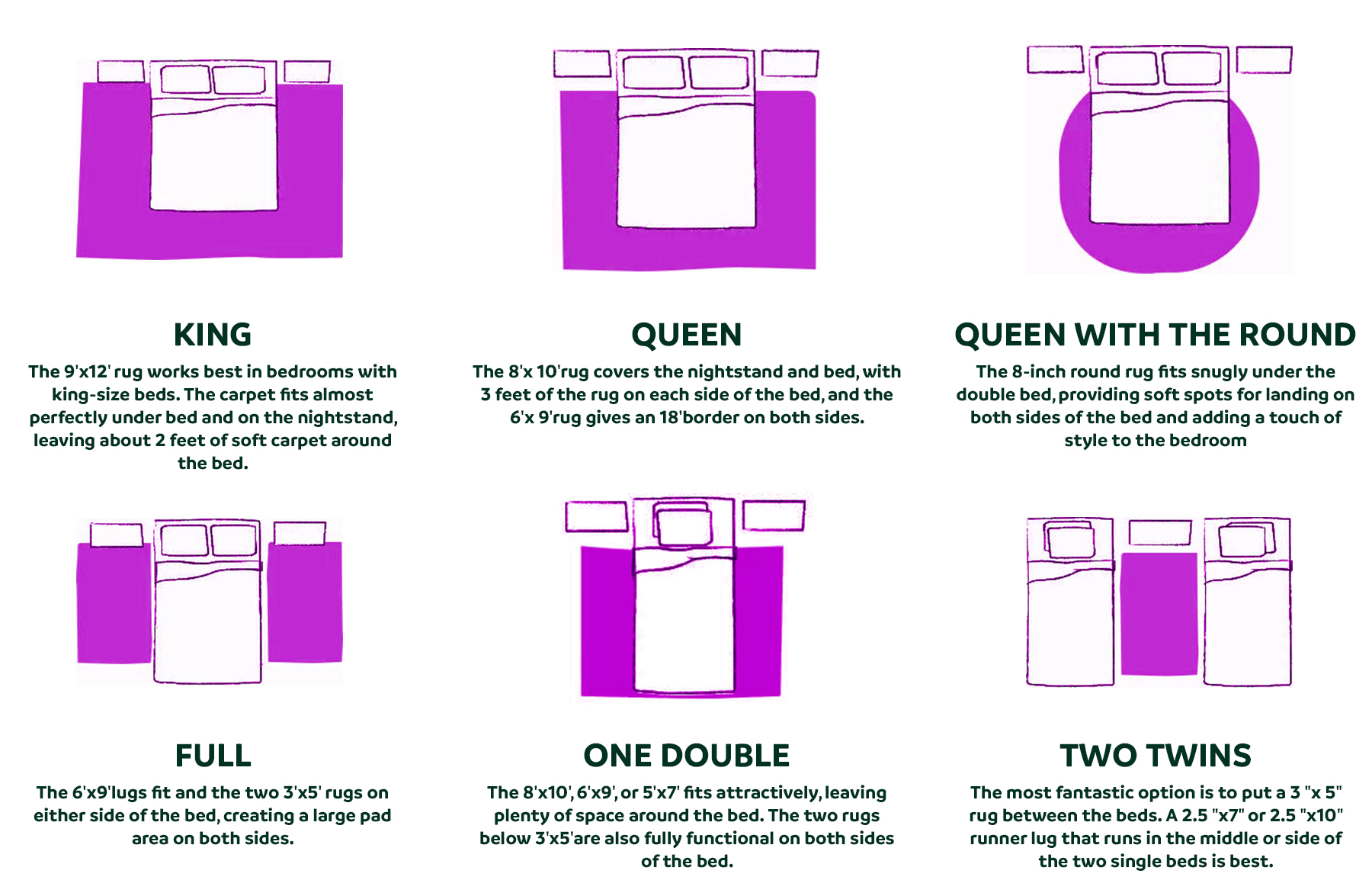 KING

The 9'x12' rug works best in bedrooms with king-size beds. The carpet fits almost perfectly under bed and on the nightstand, leaving about 2 feet of soft carpet around the bed.

QUEEN

The 8'x 10'rug covers the nightstand and bed, with 3 feet of the rug on each side of the bed, and the 6'x 9'rug gives an 18'border on both sides.

QUEEN WITH THE ROUND

The 8-inch round rug fits snugly under the double bed, providing soft spots for landing on both sides of the bed and adding a touch of style to the bedroom

FULL

The 6'x9'lugs fit and the two 3'x5' rugs on either side of the bed, creating a large pad area on both sides.

ONE DOUBLE

The 8'x10', 6'x9', or 5'x7' fits attractively, leaving plenty of space around the bed. The two rugs below 3'x5'are also fully functional on both sides of the bed.

TWO TWINS

The most fantastic option is to put a 3 "x 5" rug between the beds. A 2.5 "x7" or 2.5 "x10" runner lug that runs in the middle or side of the two single beds is best.