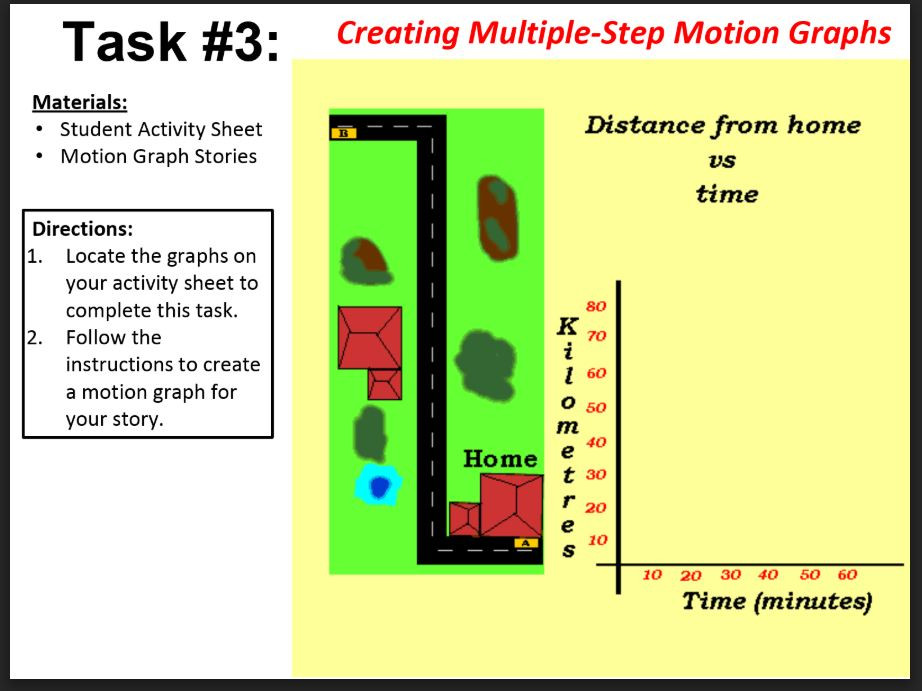 Task #3: Creating Multiple-Step Motion Graphs

Materials:
• Student Activity Sheet
• Motion Graph Stories

Directions:
1. Locate the graphs on your activity sheet to complete this task.
2. Follow the instructions to create a motion graph for your story.

B

Home

A

Distance from home vs time

Kilometres

80
70
60
50
40
30
20
10

10 20 30 40 50 60

Time (minutes)