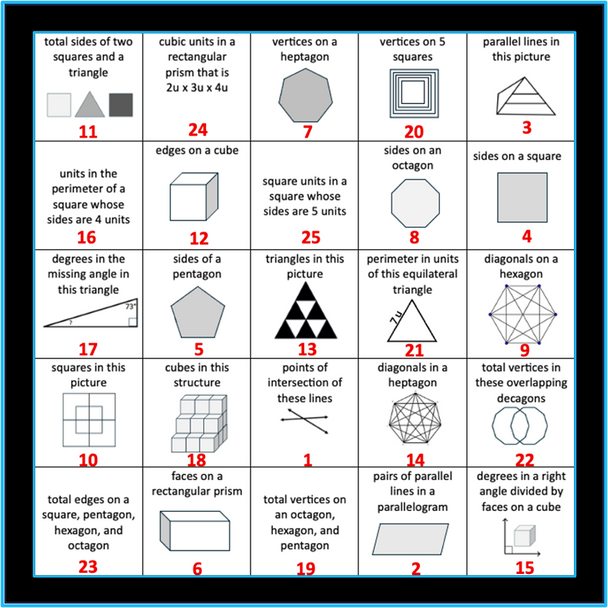 | | | | | |
|---|---|---|---|---|
| total sides of two squares and a triangle 11 | cubic units in a rectangular prism that is 2u x 3u x 4u 24 | vertices on a heptagon 7 | vertices on 5 squares 20 | parallel lines in this picture 3 |
| units in the perimeter of a square whose sides are 4 units 16 | edges on a cube 12 | square units in a square whose sides are 5 units 25 | sides on an octagon 8 | sides on a square 4 |
| degrees in the missing angle in this triangle 73° ? 17 | sides of a pentagon 5 | triangles in this picture 13 | perimeter in units of this equilateral triangle 7u 21 | diagonals on a hexagon 9 |
| squares in this picture 10 | cubes in this structure 18 | points of intersection of these lines 1 | diagonals in a heptagon 14 | total vertices in these overlapping decagons 22 |
| total edges on a square, pentagon, hexagon, and octagon 23 | faces on a rectangular prism 6 | total vertices on an octagon, hexagon, and pentagon 19 | pairs of parallel lines in a parallelogram 2 | degrees in a right angle divided by faces on a cube 15 |