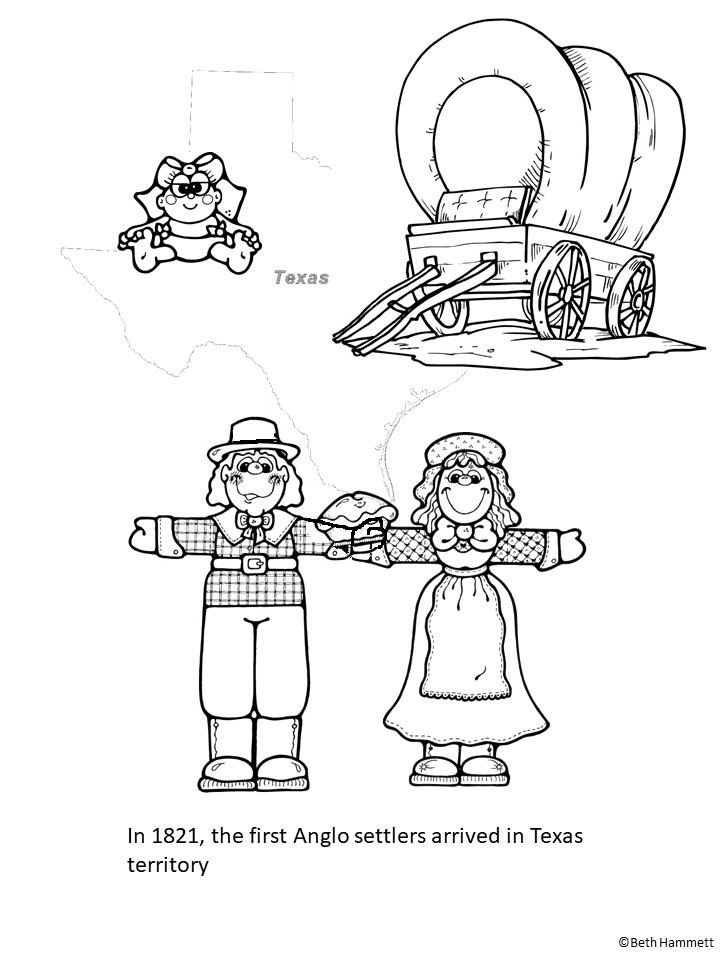 Texas

In 1821, the first Anglo settlers arrived in Texas territory

©Beth Hammett