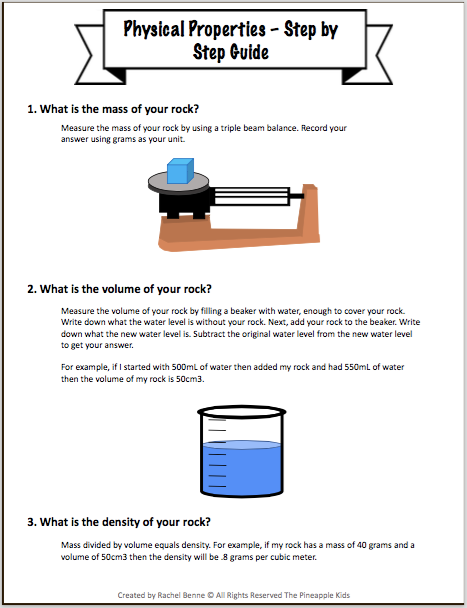 Physical Properties – Step by Step Guide

1. What is the mass of your rock?

Measure the mass of your rock by using a triple beam balance. Record your answer using grams as your unit.

2. What is the volume of your rock?

Measure the volume of your rock by filling a beaker with water, enough to cover your rock. Write down what the water level is without your rock. Next, add your rock to the beaker. Write down what the new water level is. Subtract the original water level from the new water level to get your answer.

For example, if I started with 500mL of water then added my rock and had 550mL of water then the volume of my rock is 50cm3.

3. What is the density of your rock?

Mass divided by volume equals density. For example, if my rock has a mass of 40 grams and a volume of 50cm3 then the density will be .8 grams per cubic meter.

Created by Rachel Benne © All Rights Reserved The Pineapple Kids