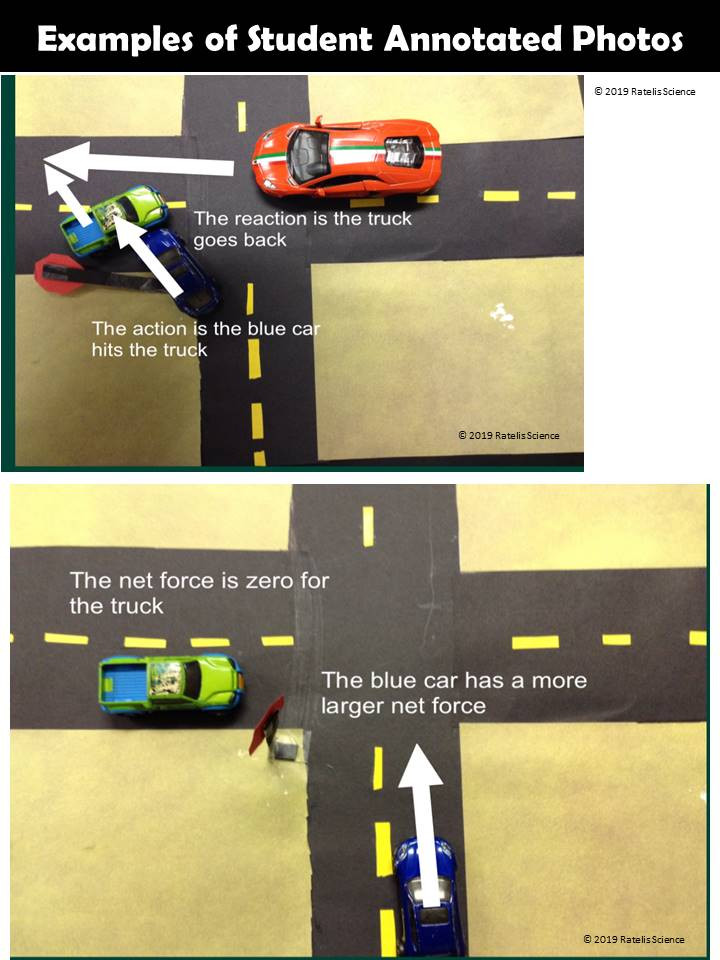 Examples of Student Annotated Photos

© 2019 Ratelis Science

The reaction is the truck goes back

The action is the blue car hits the truck

© 2019 Ratelis Science

The net force is zero for the truck

The blue car has a more larger net force

© 2019 Ratelis Science