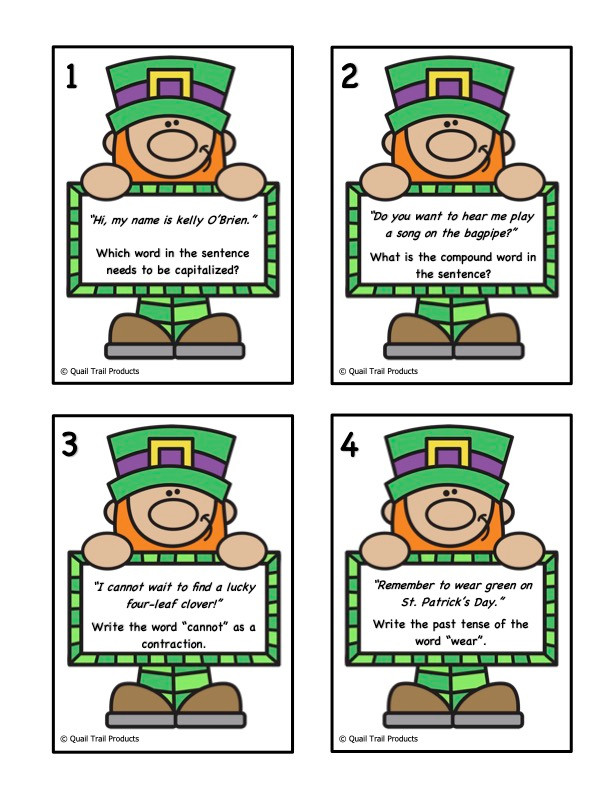 1

"Hi, my name is kelly O'Brien."

Which word in the sentence needs to be capitalized?

© Quail Trail Products

2

"Do you want to hear me play a song on the bagpipe?"

What is the compound word in the sentence?

© Quail Trail Products

3

"I cannot wait to find a lucky four-leaf clover!"

Write the word "cannot" as a contraction.

© Quail Trail Products

4

"Remember to wear green on St. Patrick's Day."

Write the past tense of the word "wear".

© Quail Trail Products