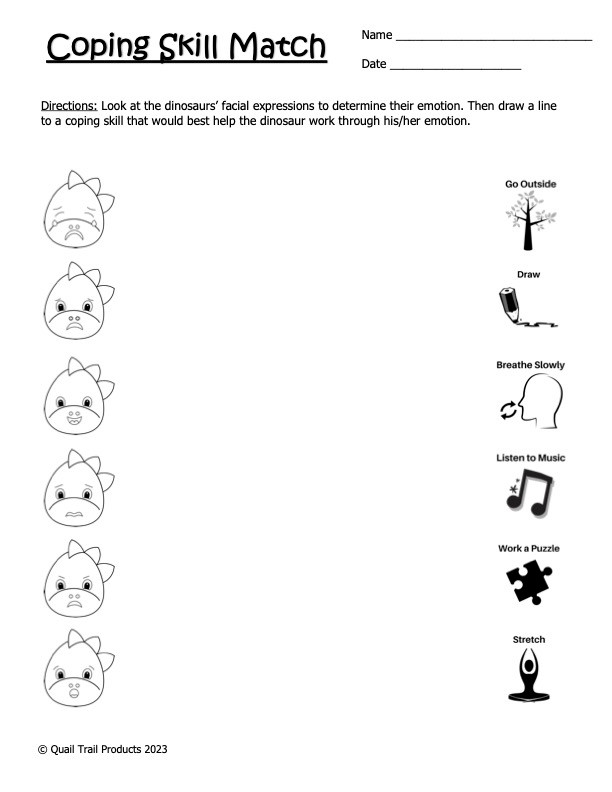 Coping Skill Match

Name ______________________________

Date ____________________

Directions: Look at the dinosaurs' facial expressions to determine their emotion. Then draw a line to a coping skill that would best help the dinosaur work through his/her emotion.

Go Outside

Draw

Breathe Slowly

Listen to Music

Work a Puzzle

Stretch

© Quail Trail Products 2023