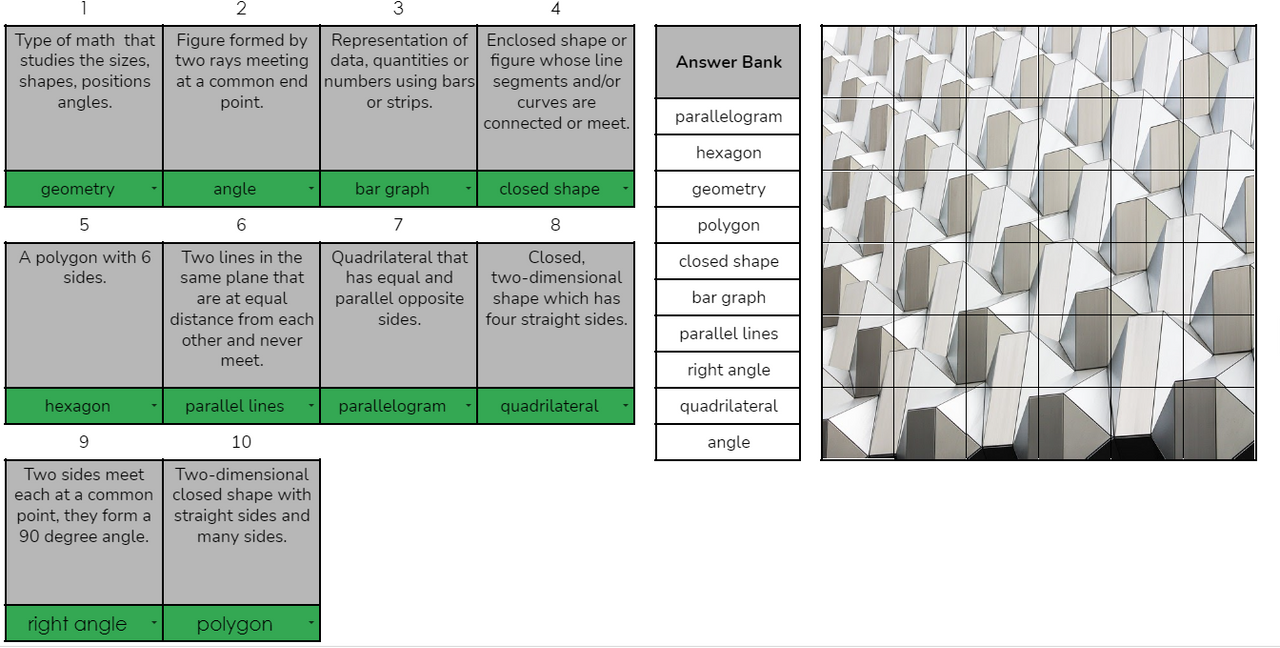 | 1 | 2 | 3 | 4 |
|---|---|---|---|
| Type of math that studies the sizes, shapes, positions angles. | Figure formed by two rays meeting at a common end point. | Representation of data, quantities or numbers using bars or strips. | Enclosed shape or figure whose line segments and/or curves are connected or meet. |
| geometry | angle | bar graph | closed shape |

| 5 | 6 | 7 | 8 |
|---|---|---|---|
| A polygon with 6 sides. | Two lines in the same plane that are at equal distance from each other and never meet. | Quadrilateral that has equal and parallel opposite sides. | Closed, two-dimensional shape which has four straight sides. |
| hexagon | parallel lines | parallelogram | quadrilateral |

| 9 | 10 |
|---|---|
| Two sides meet each at a common point, they form a 90 degree angle. | Two-dimensional closed shape with straight sides and many sides. |
| right angle | polygon |

| Answer Bank |
|---|
| parallelogram |
| hexagon |
| geometry |
| polygon |
| closed shape |
| bar graph |
| parallel lines |
| right angle |
| quadrilateral |
| angle |