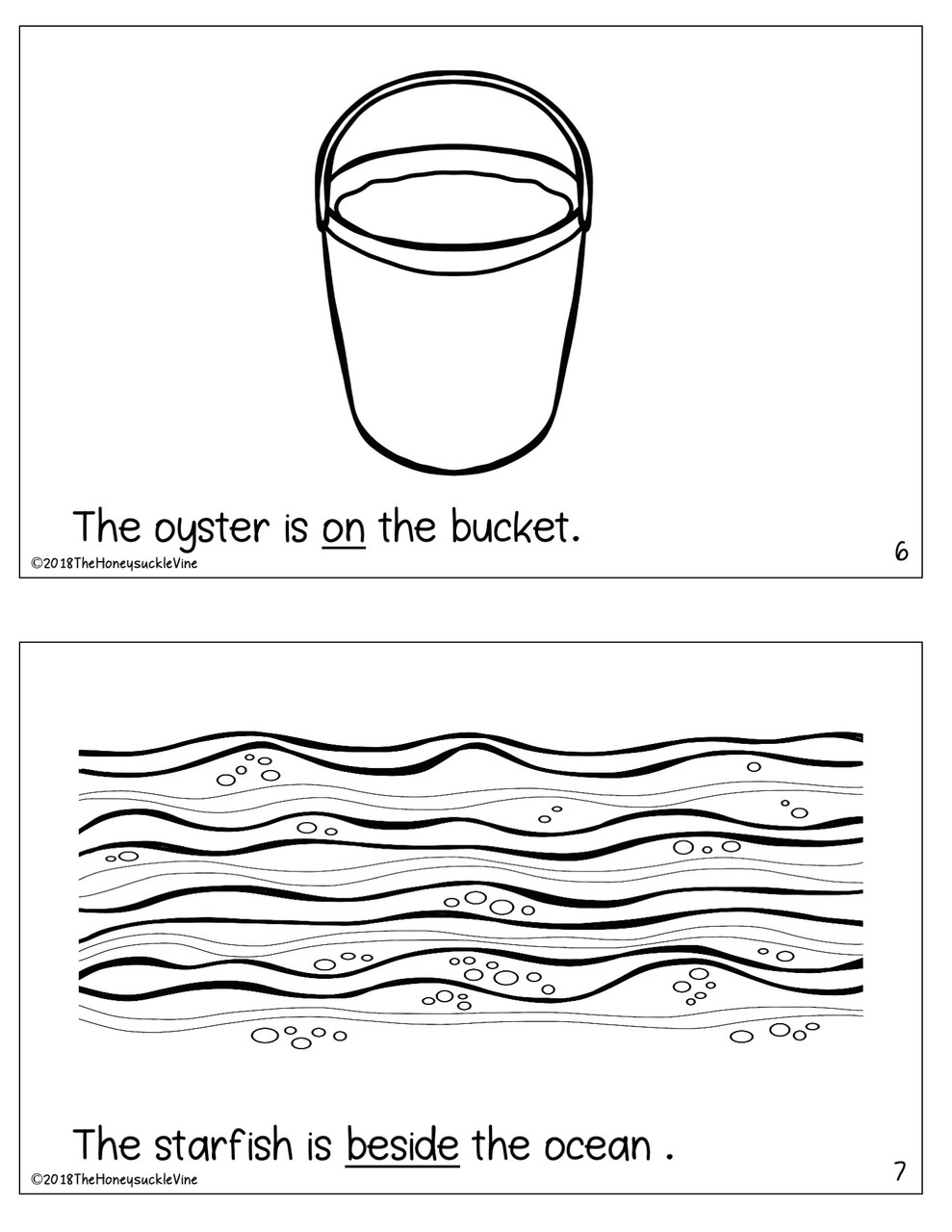 The oyster is on the bucket.

©2018TheHoneysuckleVine

6

The starfish is beside the ocean .

©2018TheHoneysuckleVine

7