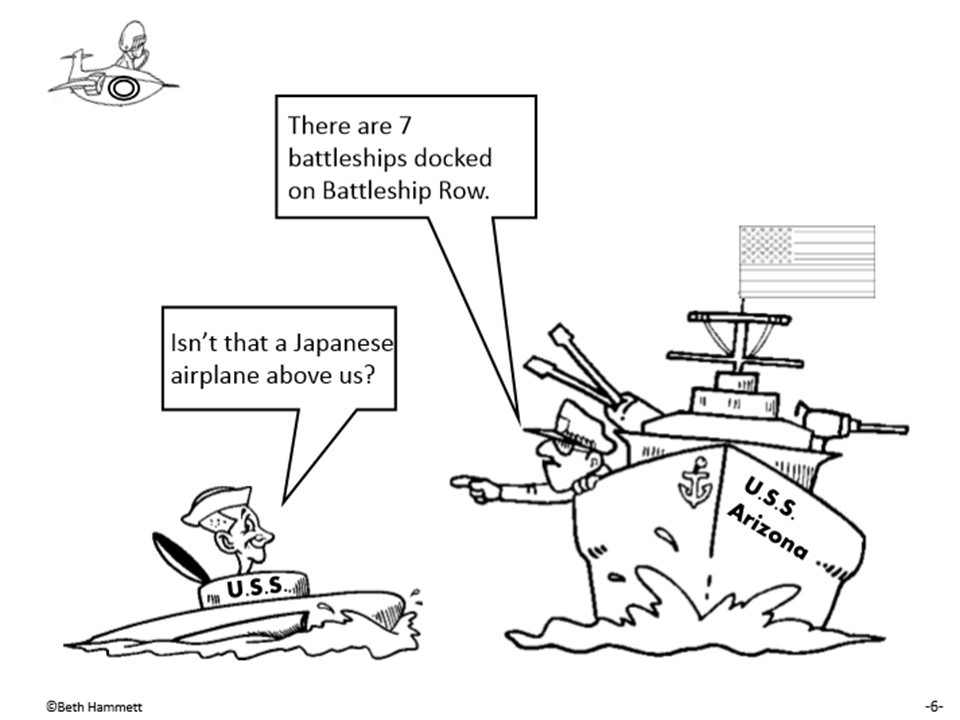 There are 7 battleships docked on Battleship Row.

Isn't that a Japanese airplane above us?

U.S.S.

U.S.S. Arizona

©Beth Hammett

-6-