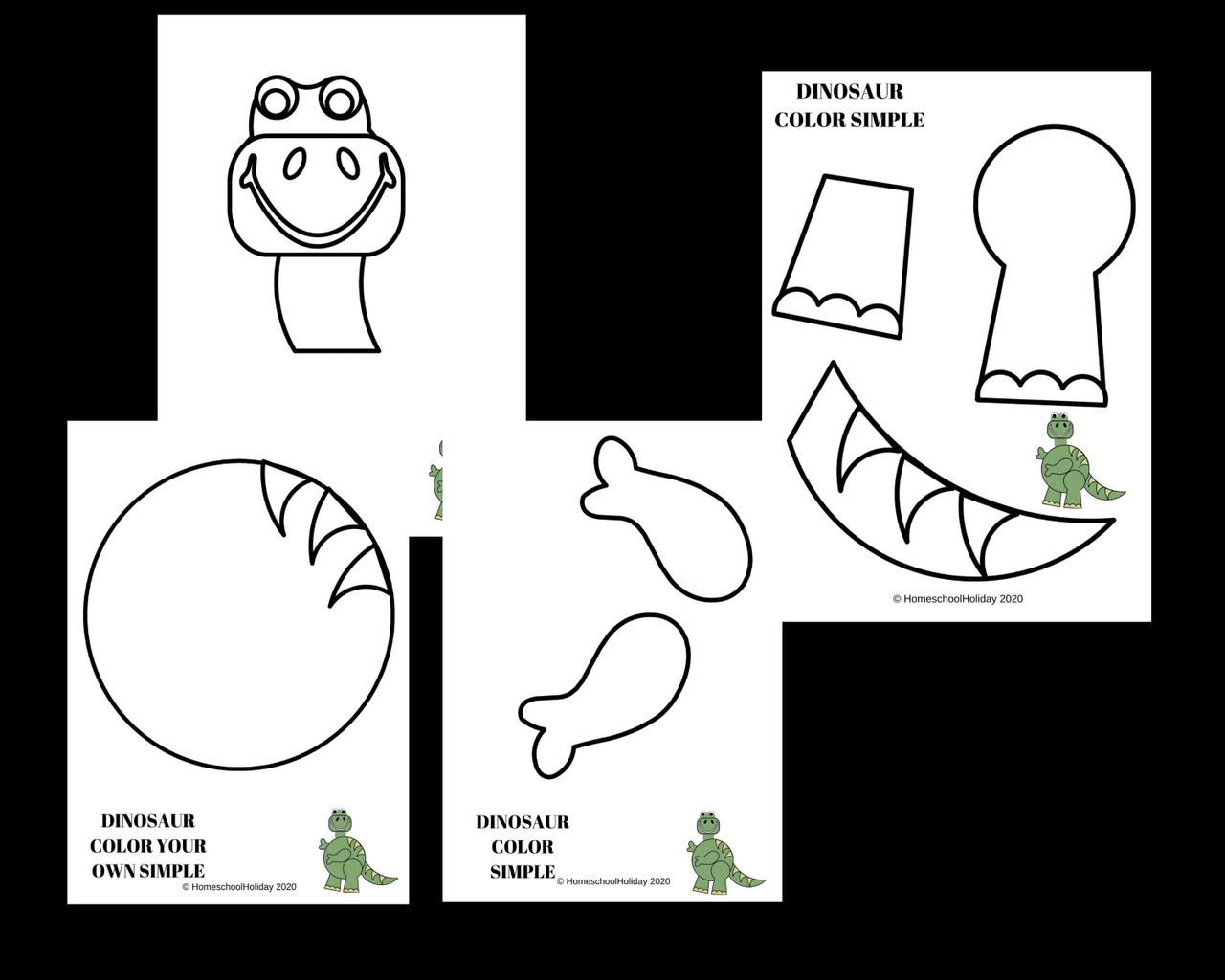 DINOSAUR
COLOR SIMPLE

© HomeschoolHoliday 2020

DINOSAUR
COLOR YOUR
OWN SIMPLE
© HomeschoolHoliday 2020

DINOSAUR
COLOR
SIMPLE
© HomeschoolHoliday 2020