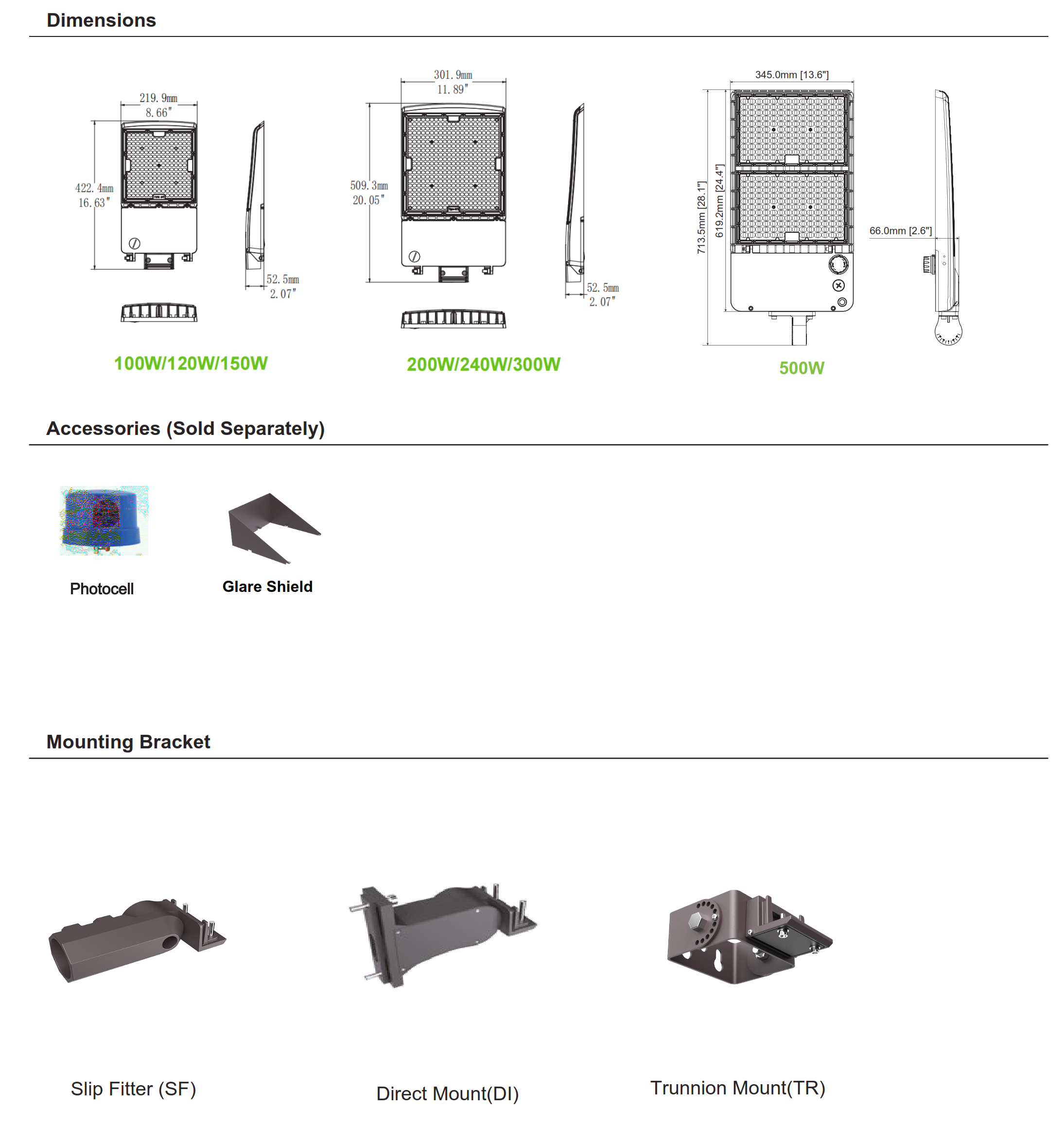 Dimensions

219.9mm
8.66"

422.4mm
16.63"

52.5mm
2.07"

100W/120W/150W

301.9mm
11.89"

509.3mm
20.05"

52.5mm
2.07"

200W/240W/300W

345.0mm [13.6"]

713.5mm [28.1"]

619.2mm [24.4"]

66.0mm [2.6"]

500W

Accessories (Sold Separately)

Photocell

Glare Shield

Mounting Bracket

Slip Fitter (SF)

Direct Mount(DI)

Trunnion Mount(TR)