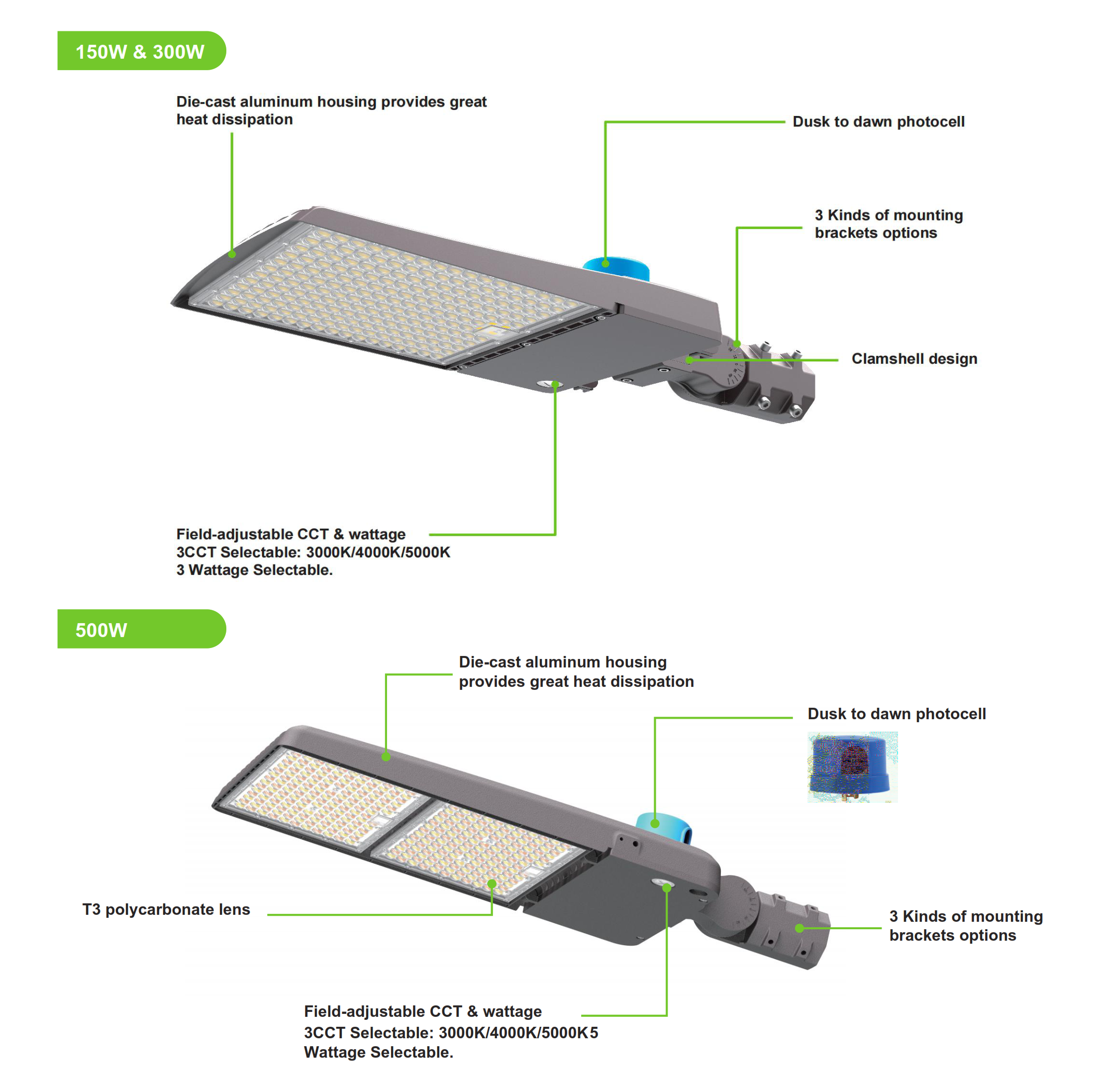 150W & 300W

Die-cast aluminum housing provides great heat dissipation

Dusk to dawn photocell

3 Kinds of mounting brackets options

Clamshell design

Field-adjustable CCT & wattage
3CCT Selectable: 3000K/4000K/5000K
3 Wattage Selectable.

500W

Die-cast aluminum housing provides great heat dissipation

Dusk to dawn photocell

T3 polycarbonate lens

3 Kinds of mounting brackets options

Field-adjustable CCT & wattage
3CCT Selectable: 3000K/4000K/5000K5
Wattage Selectable.