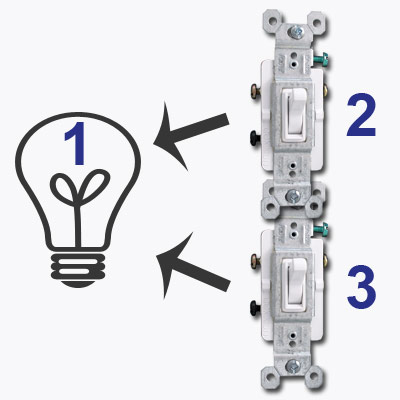 1

2

3