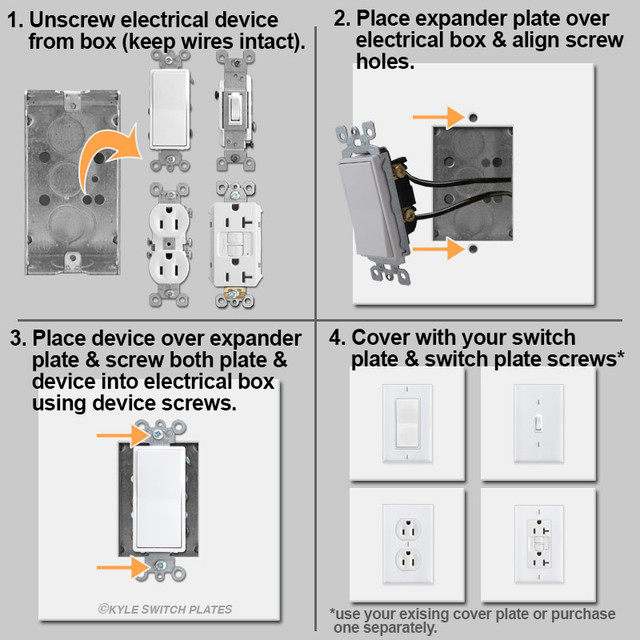 1. Unscrew electrical device from box (keep wires intact).

2. Place expander plate over electrical box & align screw holes.

3. Place device over expander plate & screw both plate & device into electrical box using device screws.

©KYLE SWITCH PLATES

4. Cover with your switch plate & switch plate screws*

*use your exising cover plate or purchase one separately.