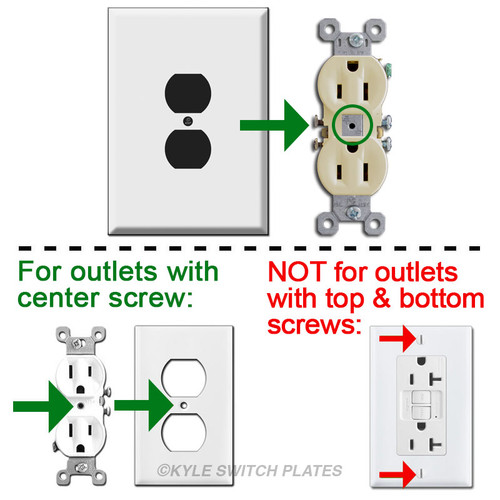 For outlets with center screw:

NOT for outlets with top & bottom screws:

©KYLE SWITCH PLATES