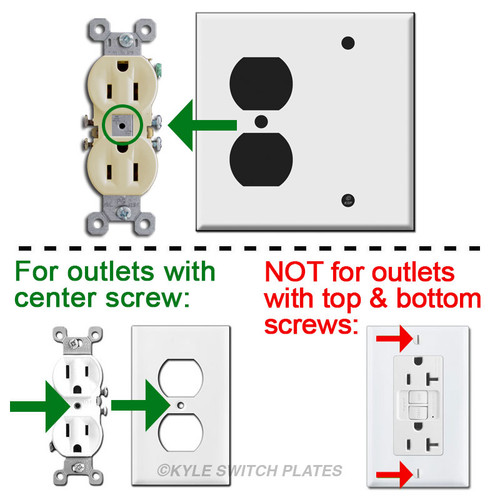 For outlets with center screw:

NOT for outlets with top & bottom screws:

©KYLE SWITCH PLATES