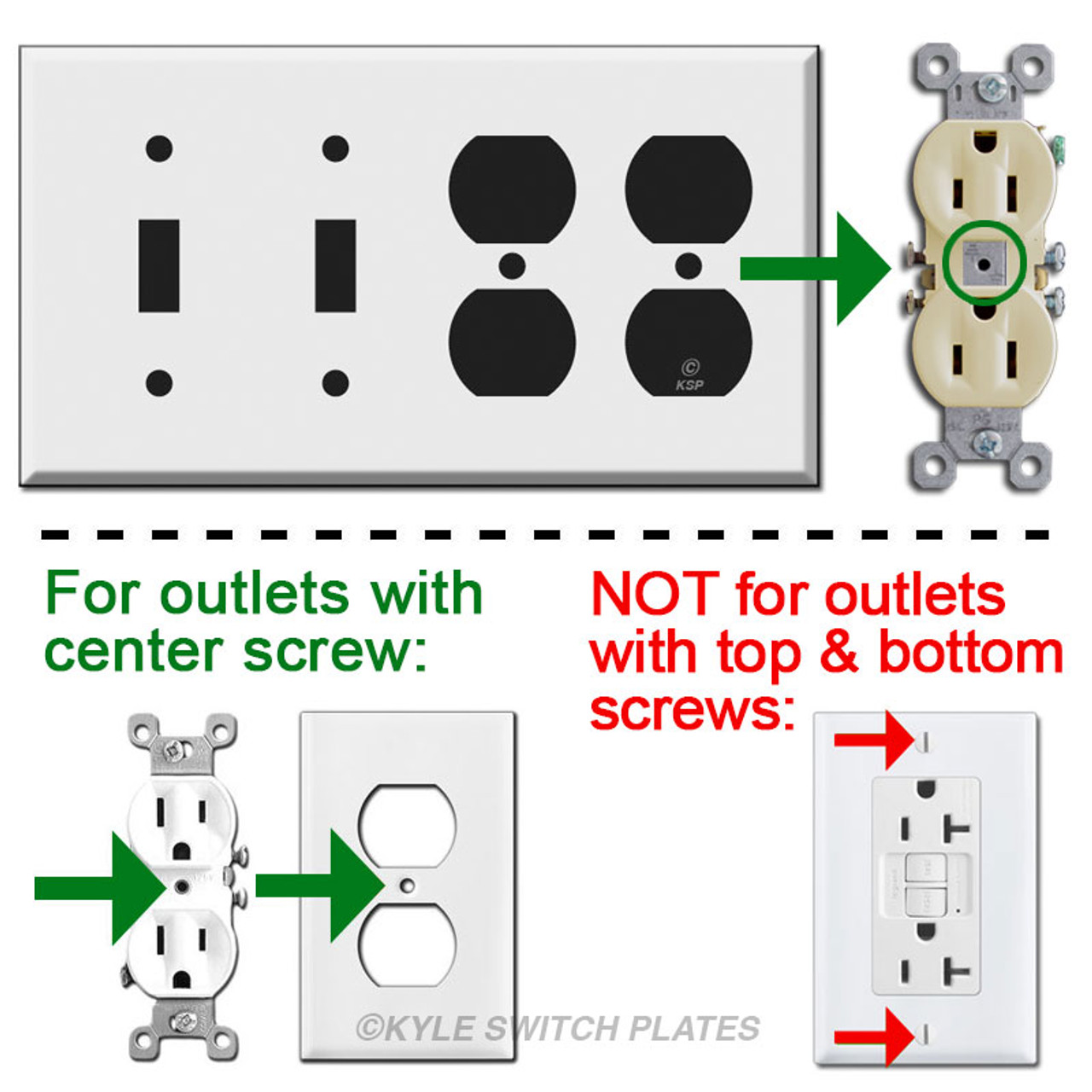 ©
KSP

For outlets with center screw:

NOT for outlets with top & bottom screws:

©KYLE SWITCH PLATES