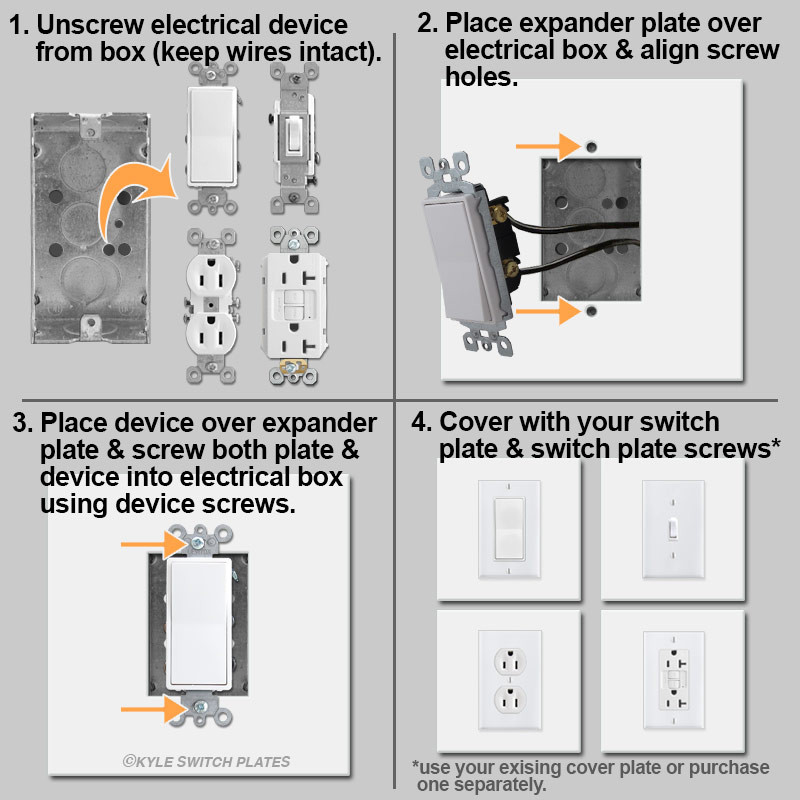 1. Unscrew electrical device from box (keep wires intact).

2. Place expander plate over electrical box & align screw holes.

3. Place device over expander plate & screw both plate & device into electrical box using device screws.

©KYLE SWITCH PLATES

4. Cover with your switch plate & switch plate screws*

*use your exising cover plate or purchase one separately.