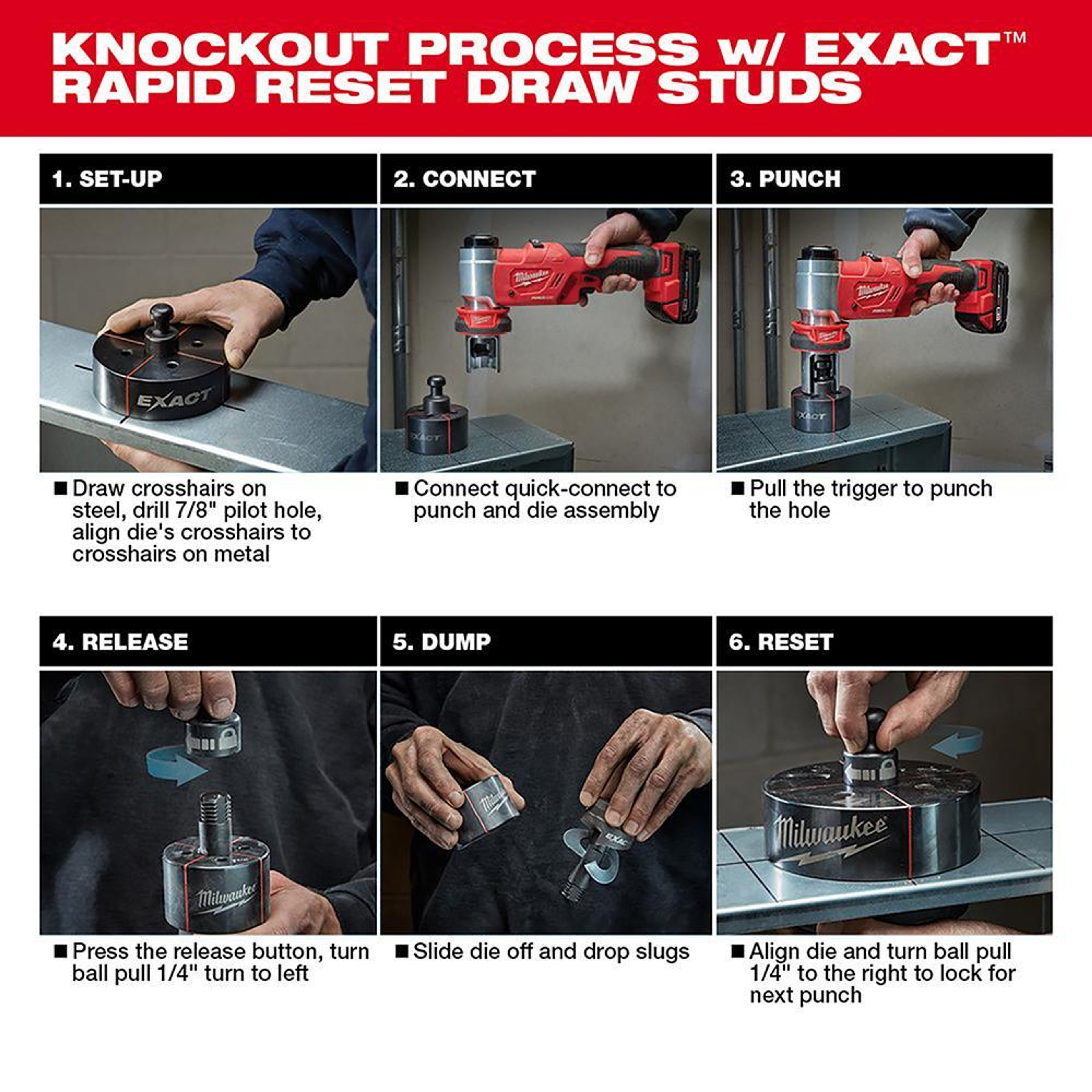 KNOCKOUT PROCESS w/ EXACT™ RAPID RESET DRAW STUDS

1. SET-UP

EXACT

■ Draw crosshairs on steel, drill 7/8" pilot hole, align die's crosshairs to crosshairs on metal

2. CONNECT

Milwaukee

EXACT

■ Connect quick-connect to punch and die assembly

3. PUNCH

Milwaukee

EXACT

■ Pull the trigger to punch the hole

4. RELEASE

Milwaukee

■ Press the release button, turn ball pull 1/4" turn to left

5. DUMP

Milwaukee

EXACT

■ Slide die off and drop slugs

6. RESET

Milwaukee

■ Align die and turn ball pull 1/4" to the right to lock for next punch