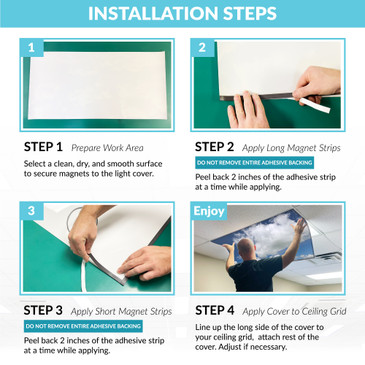 INSTALLATION STEPS

1

STEP 1 Prepare Work Area

Select a clean, dry, and smooth surface to secure magnets to the light cover.

2

STEP 2 Apply Long Magnet Strips

DO NOT REMOVE ENTIRE ADHESIVE BACKING

Peel back 2 inches of the adhesive strip at a time while applying.

3

STEP 3 Apply Short Magnet Strips

DO NOT REMOVE ENTIRE ADHESIVE BACKING

Peel back 2 inches of the adhesive strip at a time while applying.

Enjoy

STEP 4 Apply Cover to Ceiling Grid

Line up the long side of the cover to your ceiling grid, attach rest of the cover. Adjust if necessary.