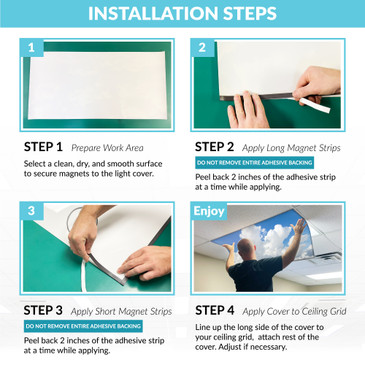 INSTALLATION STEPS

1

STEP 1 Prepare Work Area

Select a clean, dry, and smooth surface to secure magnets to the light cover.

2

STEP 2 Apply Long Magnet Strips

DO NOT REMOVE ENTIRE ADHESIVE BACKING

Peel back 2 inches of the adhesive strip at a time while applying.

3

STEP 3 Apply Short Magnet Strips

DO NOT REMOVE ENTIRE ADHESIVE BACKING

Peel back 2 inches of the adhesive strip at a time while applying.

Enjoy

STEP 4 Apply Cover to Ceiling Grid

Line up the long side of the cover to your ceiling grid, attach rest of the cover. Adjust if necessary.