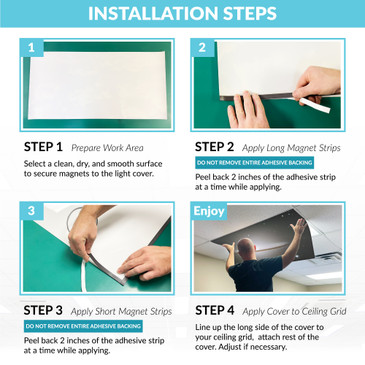 INSTALLATION STEPS

1

STEP 1 Prepare Work Area

Select a clean, dry, and smooth surface to secure magnets to the light cover.

2

STEP 2 Apply Long Magnet Strips

DO NOT REMOVE ENTIRE ADHESIVE BACKING

Peel back 2 inches of the adhesive strip at a time while applying.

3

STEP 3 Apply Short Magnet Strips

DO NOT REMOVE ENTIRE ADHESIVE BACKING

Peel back 2 inches of the adhesive strip at a time while applying.

Enjoy

STEP 4 Apply Cover to Ceiling Grid

Line up the long side of the cover to your ceiling grid, attach rest of the cover. Adjust if necessary.