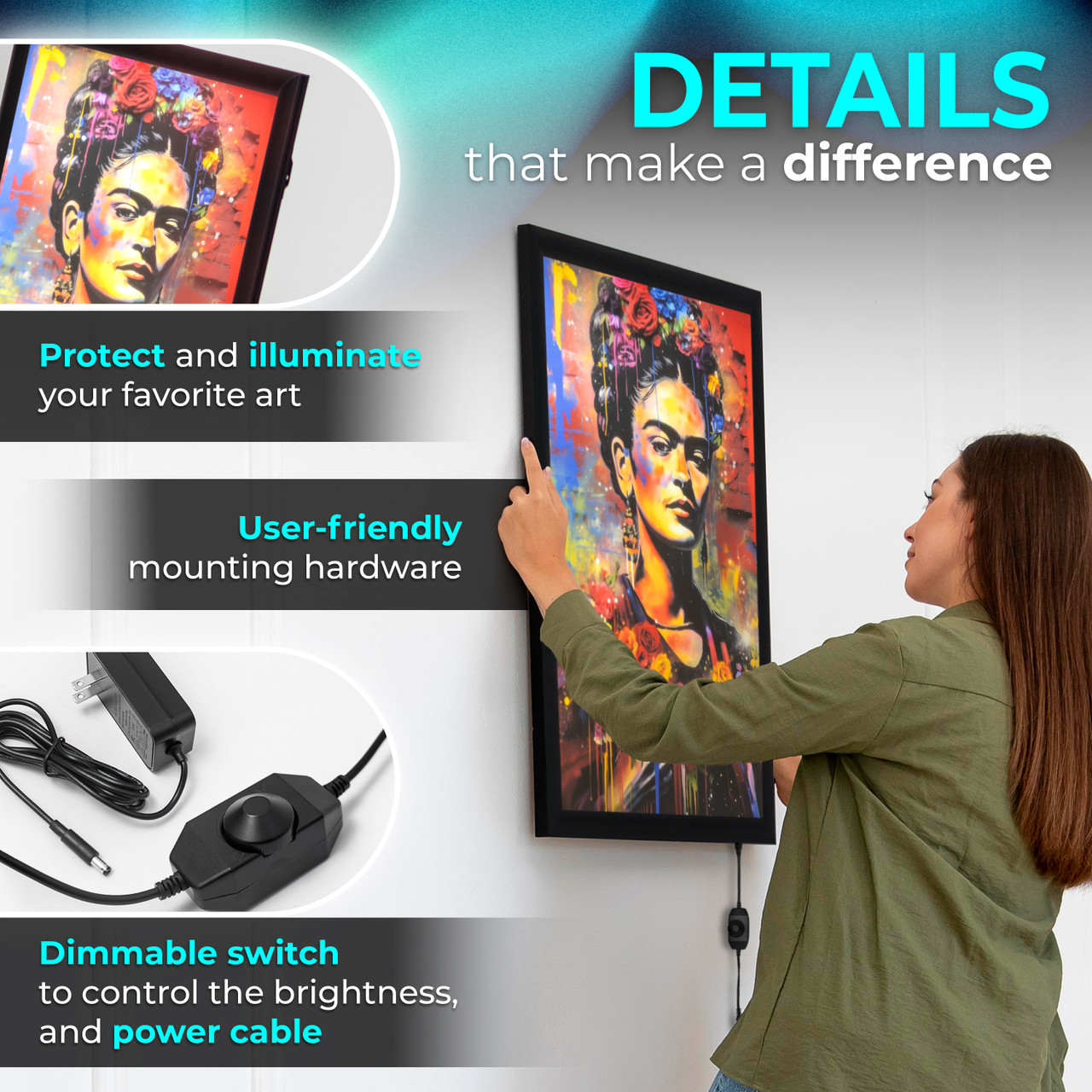 DETAILS
that make a difference

Protect and illuminate your favorite art

User-friendly mounting hardware

Dimmable switch to control the brightness, and power cable