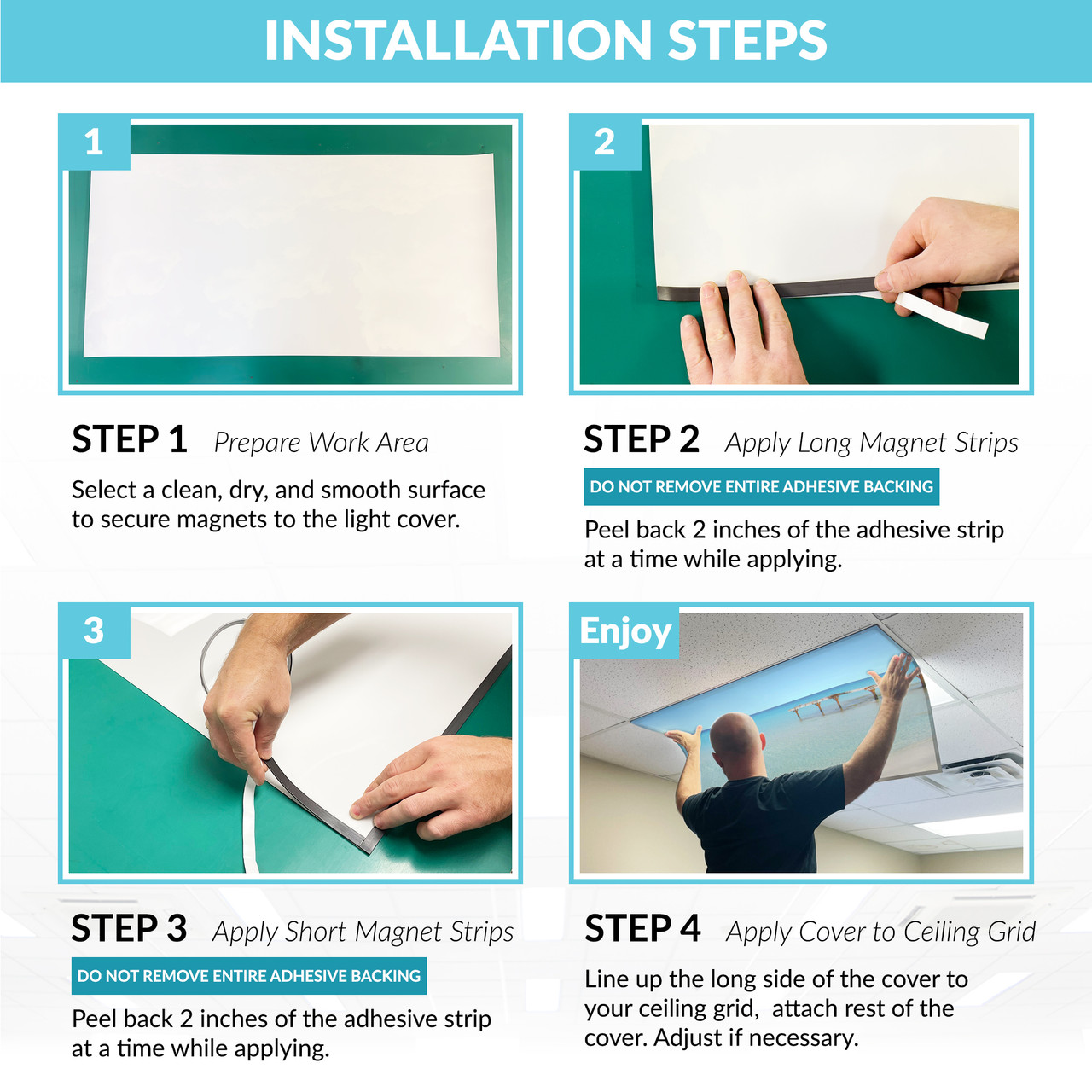 INSTALLATION STEPS

1

STEP 1 Prepare Work Area

Select a clean, dry, and smooth surface to secure magnets to the light cover.

2

STEP 2 Apply Long Magnet Strips

DO NOT REMOVE ENTIRE ADHESIVE BACKING

Peel back 2 inches of the adhesive strip at a time while applying.

3

STEP 3 Apply Short Magnet Strips

DO NOT REMOVE ENTIRE ADHESIVE BACKING

Peel back 2 inches of the adhesive strip at a time while applying.

Enjoy

STEP 4 Apply Cover to Ceiling Grid

Line up the long side of the cover to your ceiling grid, attach rest of the cover. Adjust if necessary.