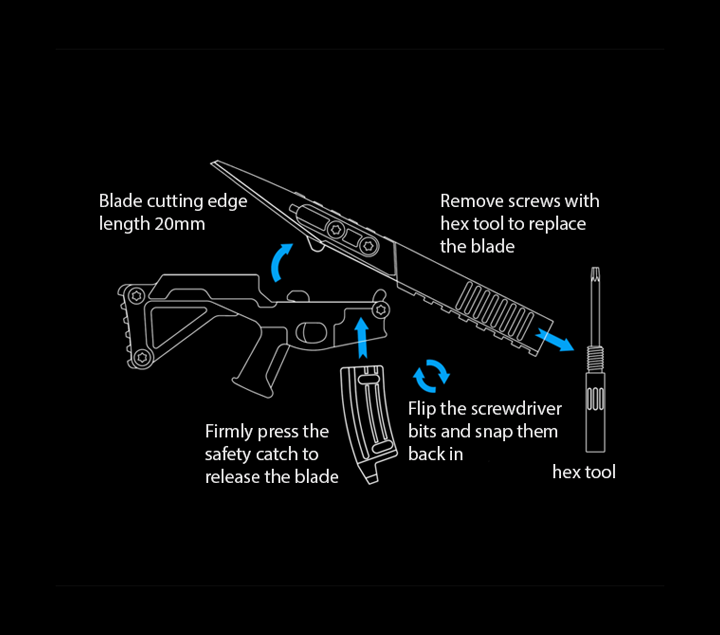 Blade cutting edge length 20mm

Remove screws with hex tool to replace the blade

Firmly press the safety catch to release the blade

Flip the screwdriver bits and snap them back in

hex tool