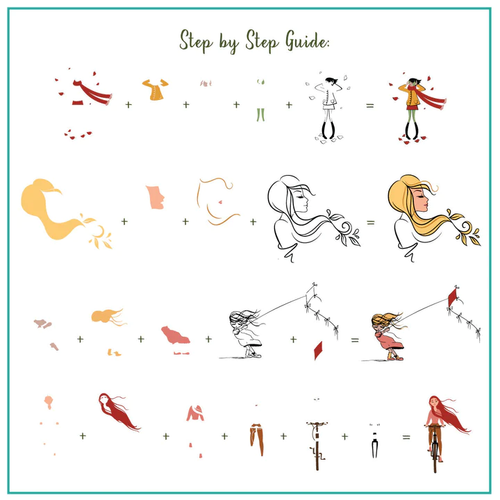 Step by Step Guide:

+ + + + =

+ + + =

+ + + + =

+ + + + + =