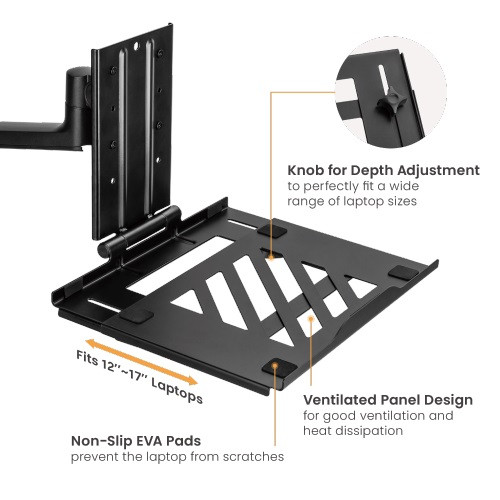 Knob for Depth Adjustment
to perfectly fit a wide range of laptop sizes

Fits 12''~17'' Laptops

Ventilated Panel Design
for good ventilation and heat dissipation

Non-Slip EVA Pads
prevent the laptop from scratches