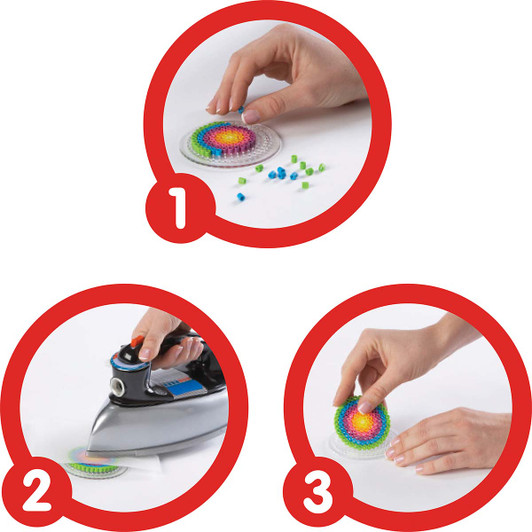 1

2

3