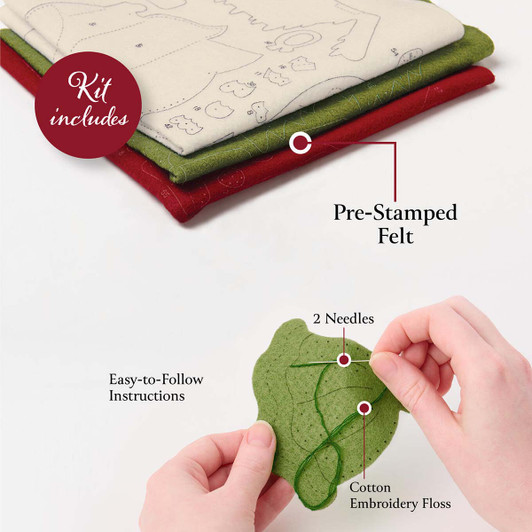 Kit includes

Pre-Stamped Felt

2 Needles

Easy-to-Follow Instructions

Cotton Embroidery Floss