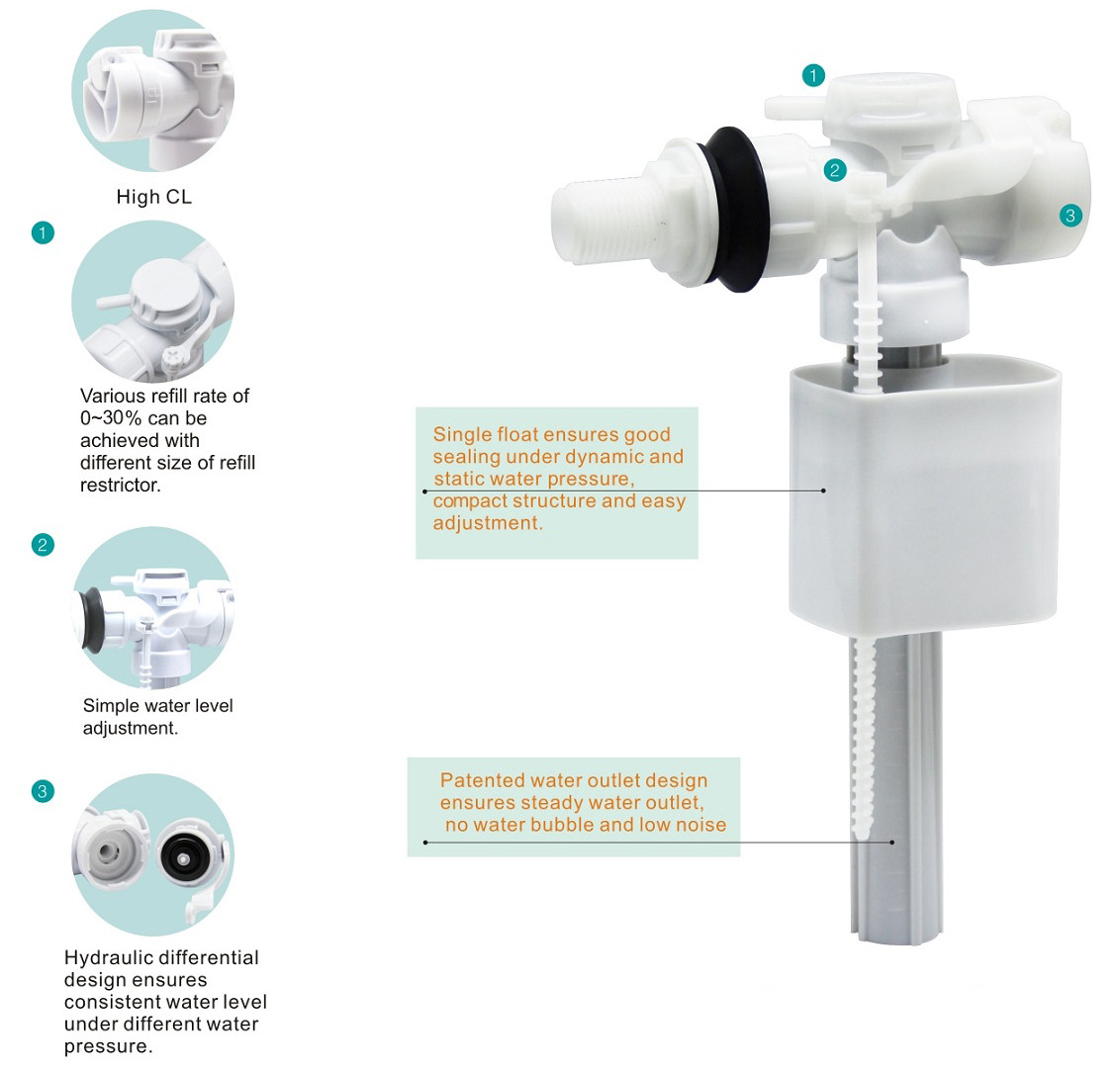 High CL

1

Various refill rate of 0~30% can be achieved with different size of refill restrictor.

2

Simple water level adjustment.

3

Hydraulic differential design ensures consistent water level under different water pressure.

1

2

3

Single float ensures good sealing under dynamic and static water pressure, compact structure and easy adjustment.

Patented water outlet design ensures steady water outlet, no water bubble and low noise