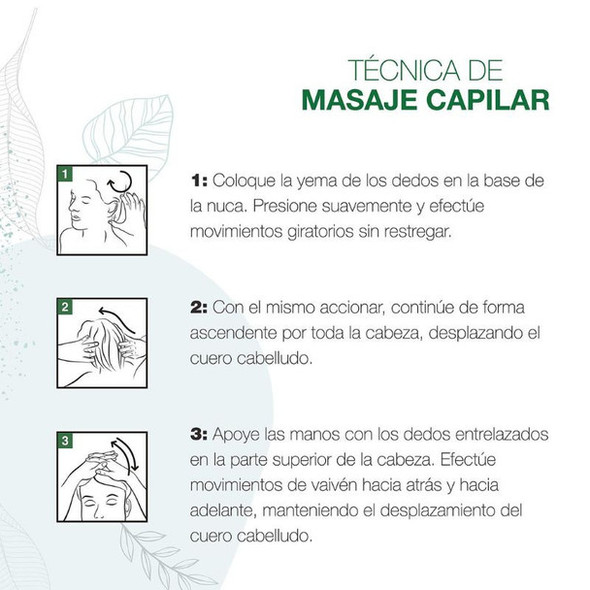 TÉCNICA DE
MASAJE CAPILAR

1

1: Coloque la yema de los dedos en la base de la nuca. Presione suavemente y efectúe movimientos giratorios sin restregar.

2

2: Con el mismo accionar, continúe de forma ascendente por toda la cabeza, desplazando el cuero cabelludo.

3

3: Apoye las manos con los dedos entrelazados en la parte superior de la cabeza. Efectúe movimientos de vaivén hacia atrás y hacia adelante, manteniendo el desplazamiento del cuero cabelludo.