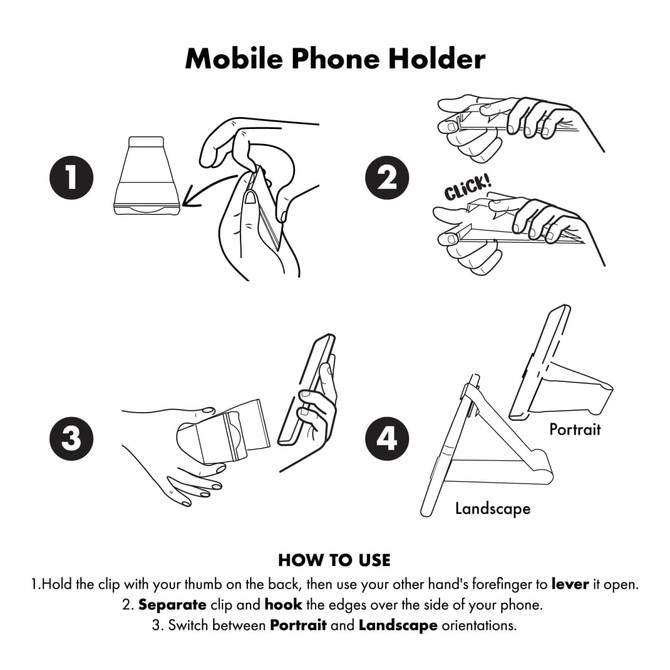 Mobile Phone Holder

1

2

CLICK!

3

4

Portrait

Landscape

HOW TO USE

1.Hold the clip with your thumb on the back, then use your other hand's forefinger to lever it open.
2. Separate clip and hook the edges over the side of your phone.
3. Switch between Portrait and Landscape orientations.