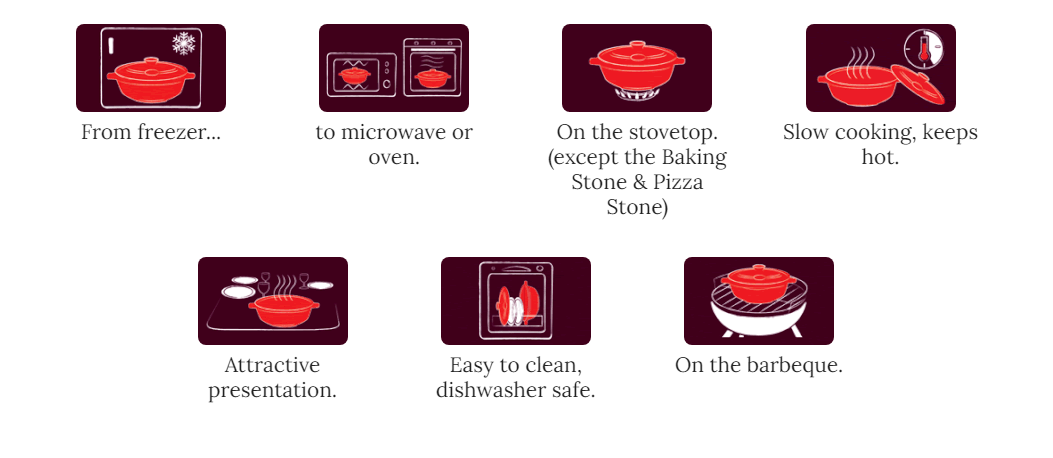 From freezer...

to microwave or oven.

On the stovetop. (except the Baking Stone & Pizza Stone)

Slow cooking, keeps hot.

Attractive presentation.

Easy to clean, dishwasher safe.

On the barbeque.