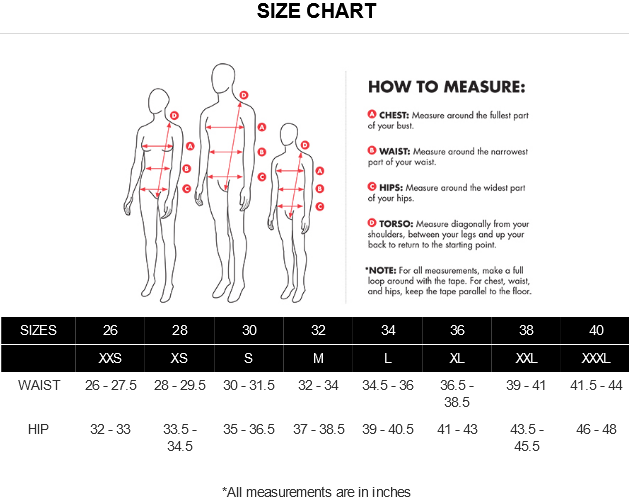 SIZE CHART

D A B C D A B C D A B C

HOW TO MEASURE:

A CHEST: Measure around the fullest part of your bust.

B WAIST: Measure around the narrowest part of your waist.

C HIPS: Measure around the widest part of your hips.

D TORSO: Measure diagonally from your shoulders, between your legs and up your back to return to the starting point.

*NOTE: For all measurements, make a full loop around with the tape. For chest, waist, and hips, keep the tape parallel to the floor.

| SIZES | 26 | 28 | 30 | 32 | 34 | 36 | 38 | 40 |
|---|---|---|---|---|---|---|---|---|
| | XXS | XS | S | M | L | XL | XXL | XXXL |
| WAIST | 26 - 27.5 | 28 - 29.5 | 30 - 31.5 | 32 - 34 | 34.5 - 36 | 36.5 - 38.5 | 39 - 41 | 41.5 - 44 |
| HIP | 32 - 33 | 33.5 - 34.5 | 35 - 36.5 | 37 - 38.5 | 39 - 40.5 | 41 - 43 | 43.5 - 45.5 | 46 - 48 |

*All measurements are in inches