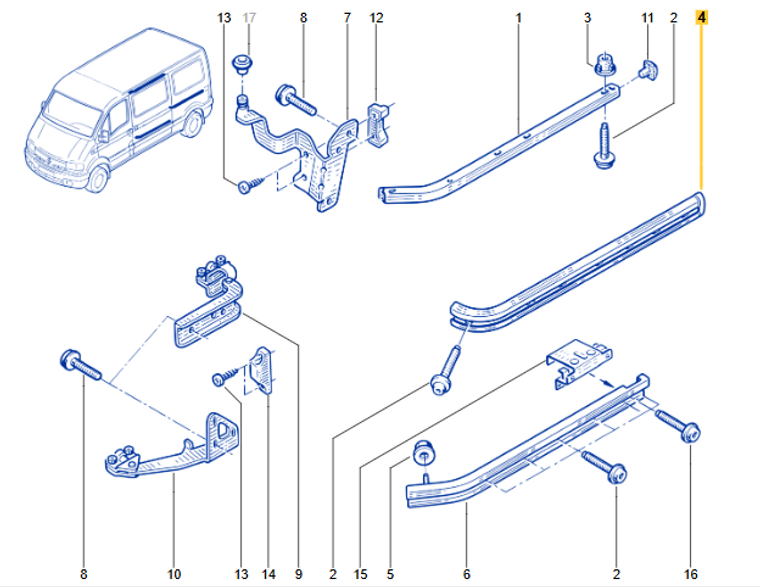 13 17 8 7 12 1 3 11 2 4

8 10 13 14 9 2 15 5 6 2 16