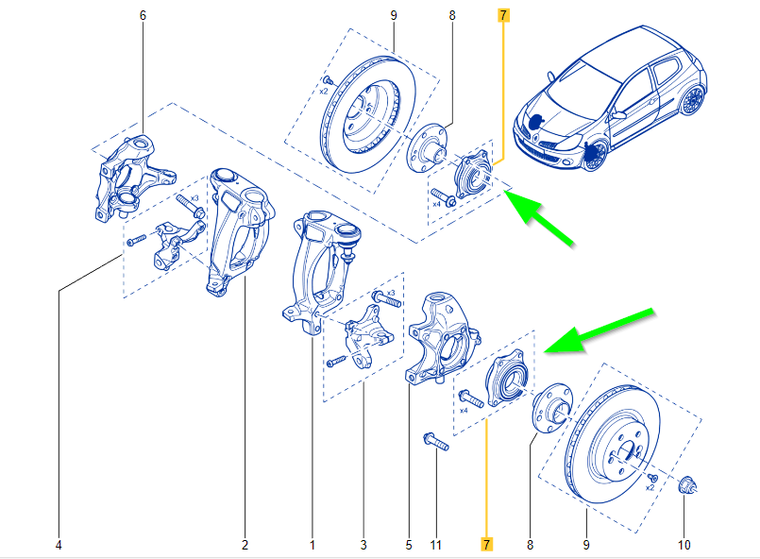 6
9
8
7
x2
x3
x4
x3
x4
x2
4
2
1
3
5
11
7
8
9
10