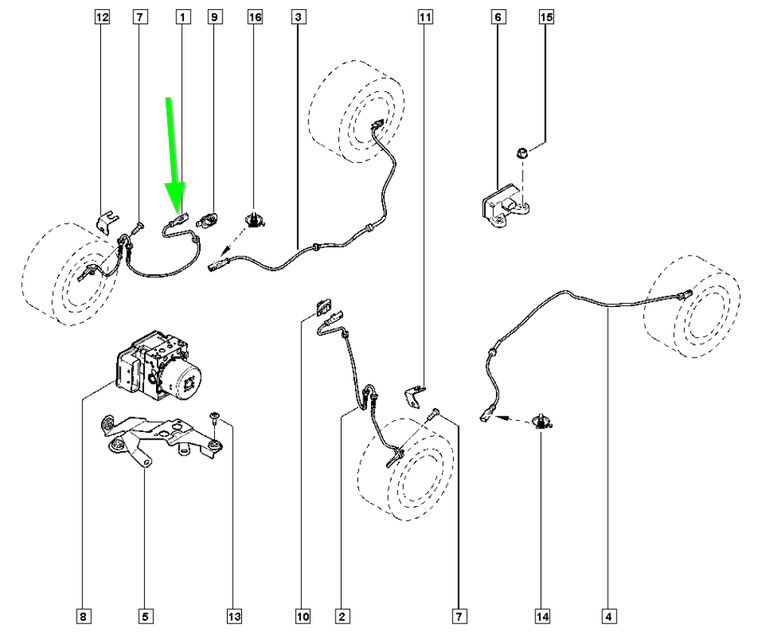 12 7 1 9 16 3 11 6 15

8 5 13 10 2 7 14 4