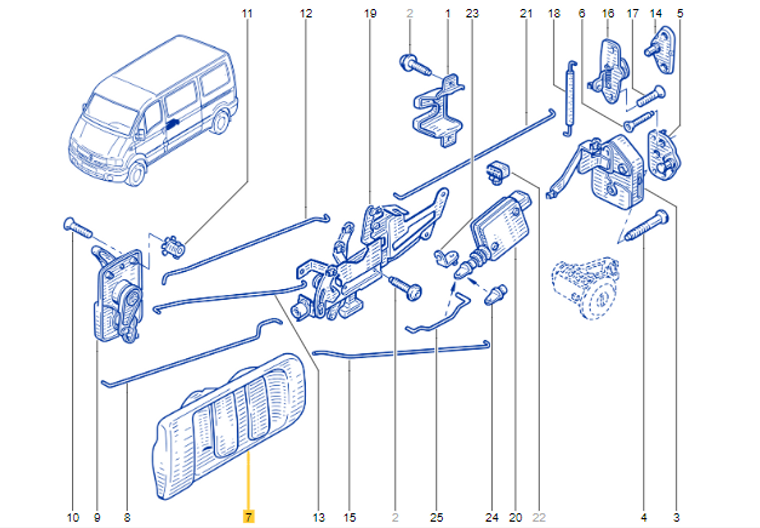 11 12 19 2 1 23 21 18 6 16 17 14 5

10 9 8 7 13 15 2 25 24 20 22 4 3