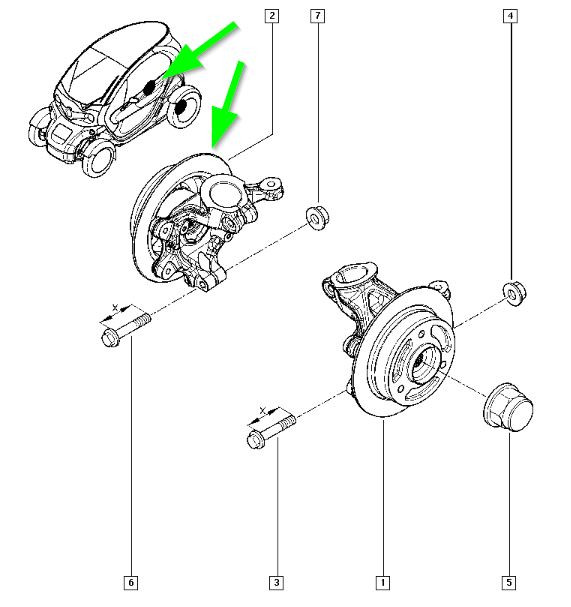 2
7
4
X
X
6
3
1
5