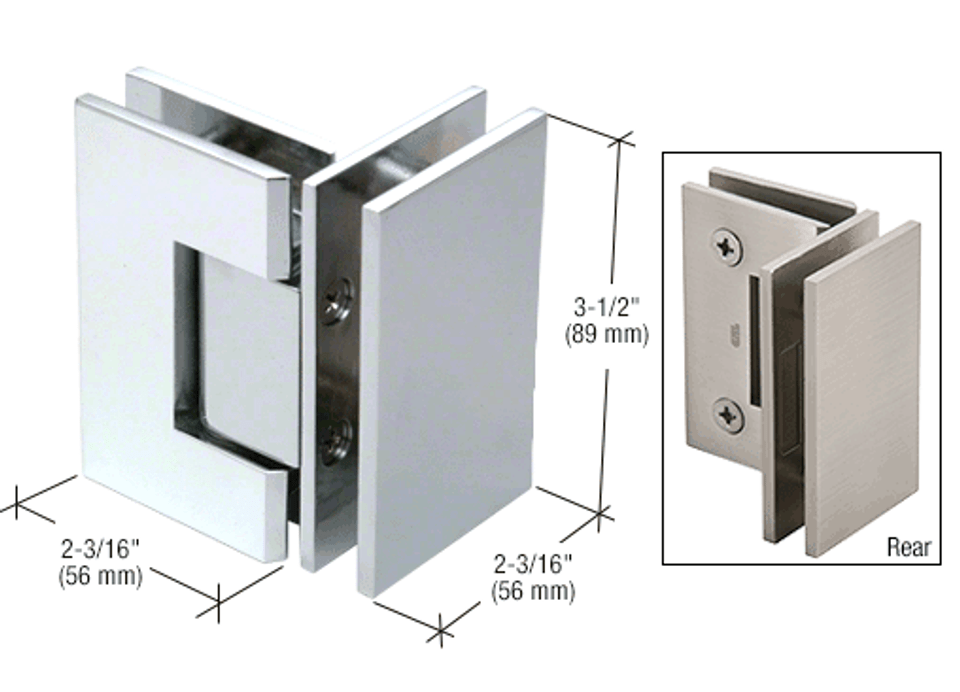 3-1/2"
(89 mm)

2-3/16"
(56 mm)

2-3/16"
(56 mm)

Rear