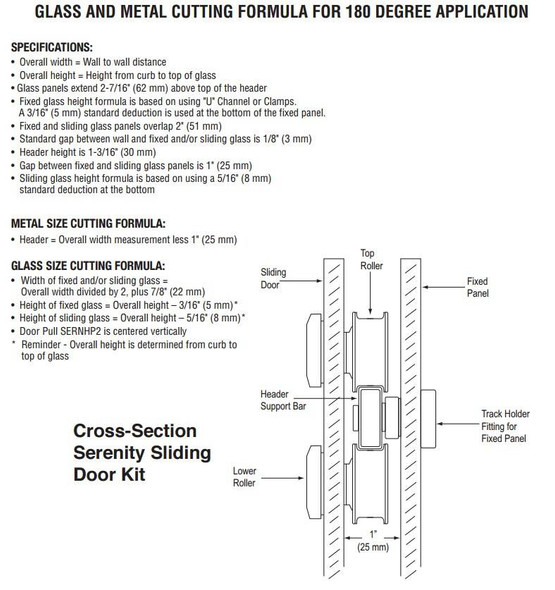 GLASS AND METAL CUTTING FORMULA FOR 180 DEGREE APPLICATION

SPECIFICATIONS:
• Overall width = Wall to wall distance
• Overall height = Height from curb to top of glass
• Glass panels extend 2-7/16" (62 mm) above top of the header
• Fixed glass height formula is based on using "U" Channel or Clamps. A 3/16" (5 mm) standard deduction is used at the bottom of the fixed panel.
• Fixed and sliding glass panels overlap 2" (51 mm)
• Standard gap between wall and fixed and/or sliding glass is 1/8" (3 mm)
• Header height is 1-3/16" (30 mm)
• Gap between fixed and sliding glass panels is 1" (25 mm)
• Sliding glass height formula is based on using a 5/16" (8 mm) standard deduction at the bottom

METAL SIZE CUTTING FORMULA:
• Header = Overall width measurement less 1" (25 mm)

GLASS SIZE CUTTING FORMULA:
• Width of fixed and/or sliding glass = Overall width divided by 2, plus 7/8" (22 mm)
• Height of fixed glass = Overall height – 3/16" (5 mm)*
• Height of sliding glass = Overall height – 5/16" (8 mm)*
• Door Pull SERNHP2 is centered vertically
* Reminder - Overall height is determined from curb to top of glass

Cross-Section Serenity Sliding Door Kit

Sliding Door

Top Roller

Fixed Panel

Header Support Bar

Track Holder Fitting for Fixed Panel

Lower Roller

1" (25 mm)