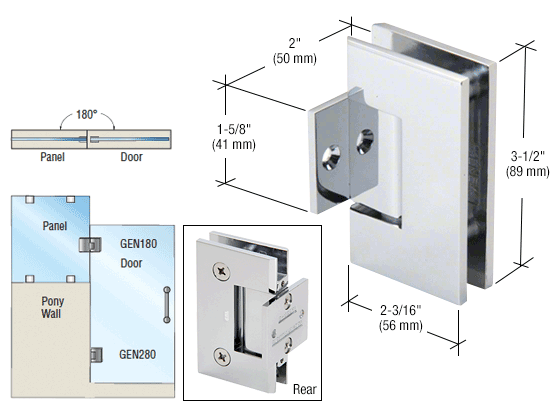 180°

Panel Door

Panel

GEN180

Door

Pony Wall

GEN280

Rear

2"
(50 mm)

1-5/8"
(41 mm)

3-1/2"
(89 mm)

2-3/16"
(56 mm)