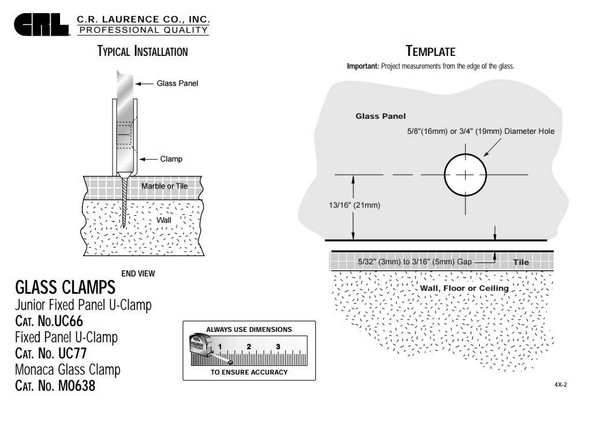 CRL C.R. LAURENCE CO., INC. PROFESSIONAL QUALITY

TYPICAL INSTALLATION

Glass Panel

Clamp

Marble or Tile

Wall

END VIEW

GLASS CLAMPS
Junior Fixed Panel U-Clamp
CAT. No.UC66
Fixed Panel U-Clamp
CAT. No. UC77
Monaca Glass Clamp
CAT. No. M0638

ALWAYS USE DIMENSIONS
1 2 3
TO ENSURE ACCURACY

TEMPLATE
Important: Project measurements from the edge of the glass.

Glass Panel

5/8"(16mm) or 3/4" (19mm) Diameter Hole

13/16" (21mm)

5/32" (3mm) to 3/16" (5mm) Gap

Tile

Wall, Floor or Ceiling

4X-2