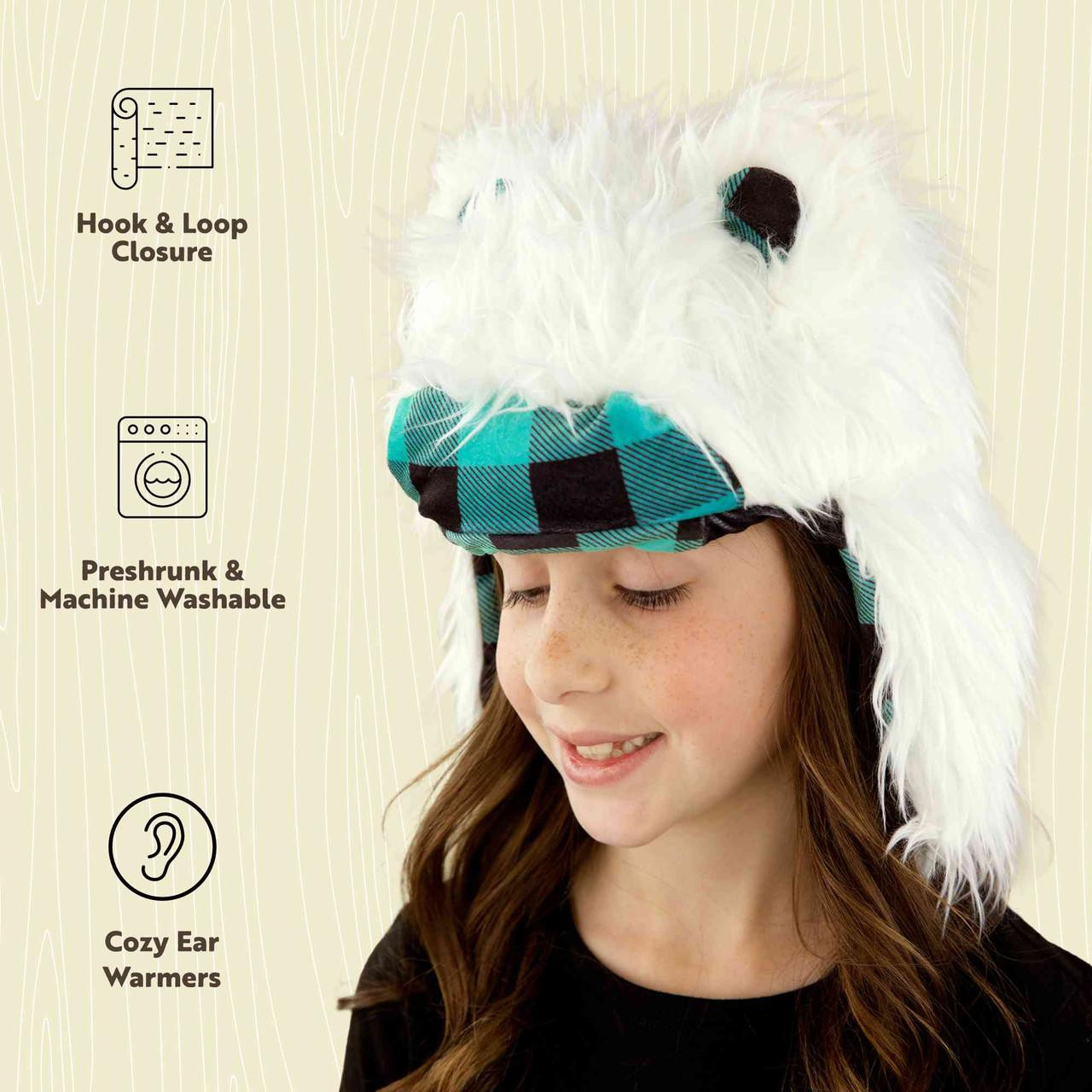 Hook & Loop Closure

Preshrunk & Machine Washable

Cozy Ear Warmers